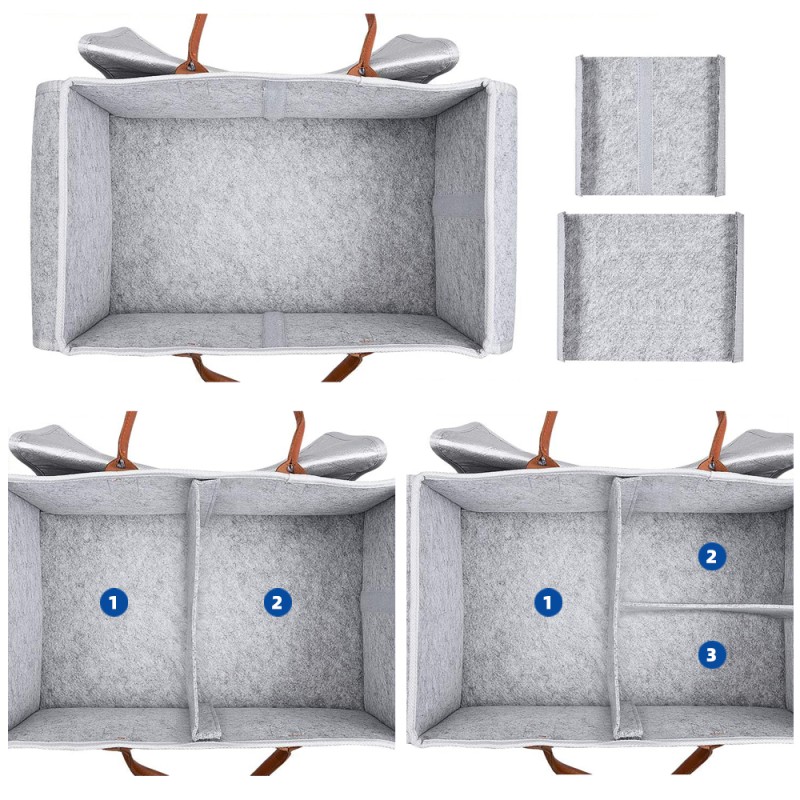 1
2
1
2
3