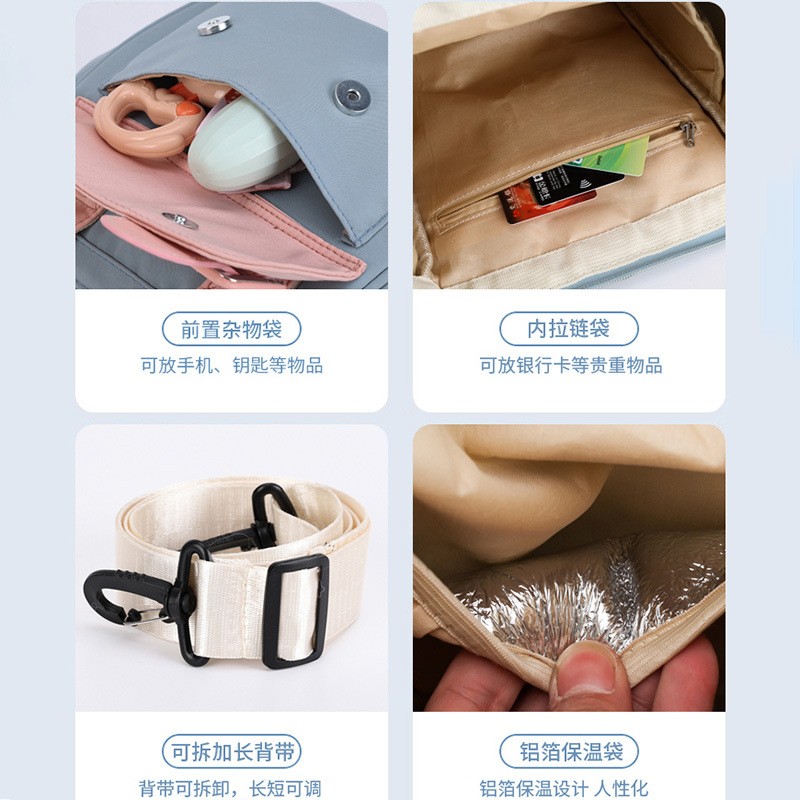 前置杂物袋
可放手机、钥匙等物品

内拉链袋
可放银行卡等贵重物品

可拆加长背带
背带可拆卸，长短可调

铝箔保温袋
铝箔保温设计 人性化