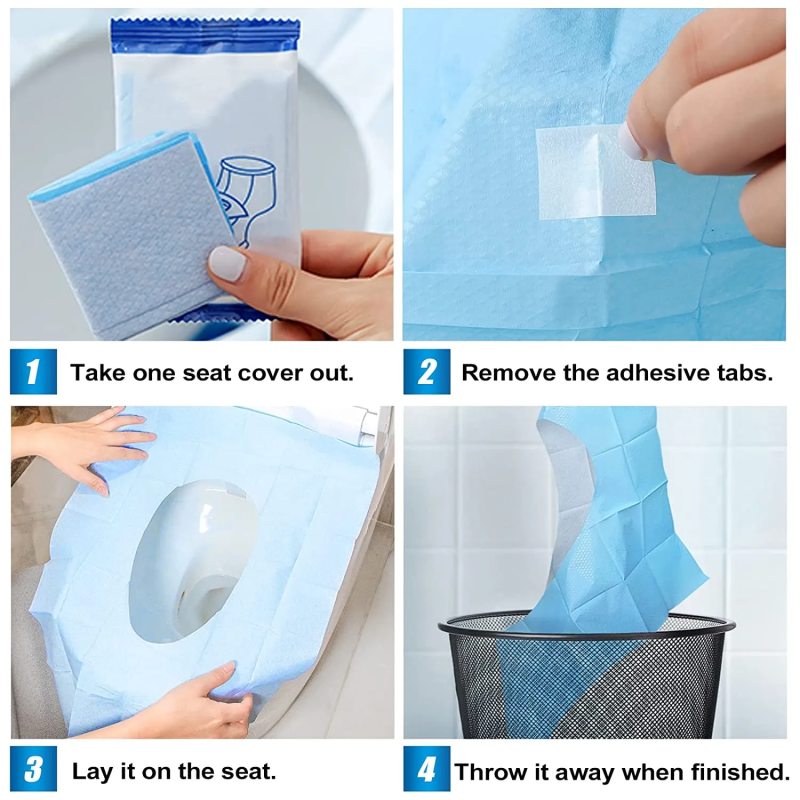 1 Take one seat cover out.

2 Remove the adhesive tabs.

3 Lay it on the seat.

4 Throw it away when finished.