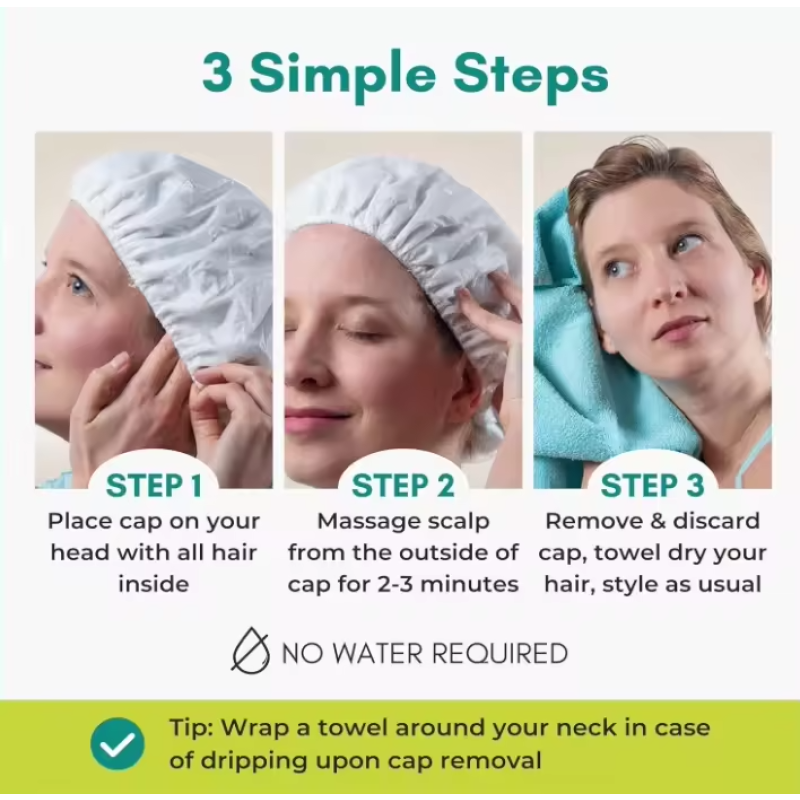 3 Simple Steps

STEP 1
Place cap on your head with all hair inside

STEP 2
Massage scalp from the outside of cap for 2-3 minutes

STEP 3
Remove & discard cap, towel dry your hair, style as usual

NO WATER REQUIRED

Tip: Wrap a towel around your neck in case of dripping upon cap removal