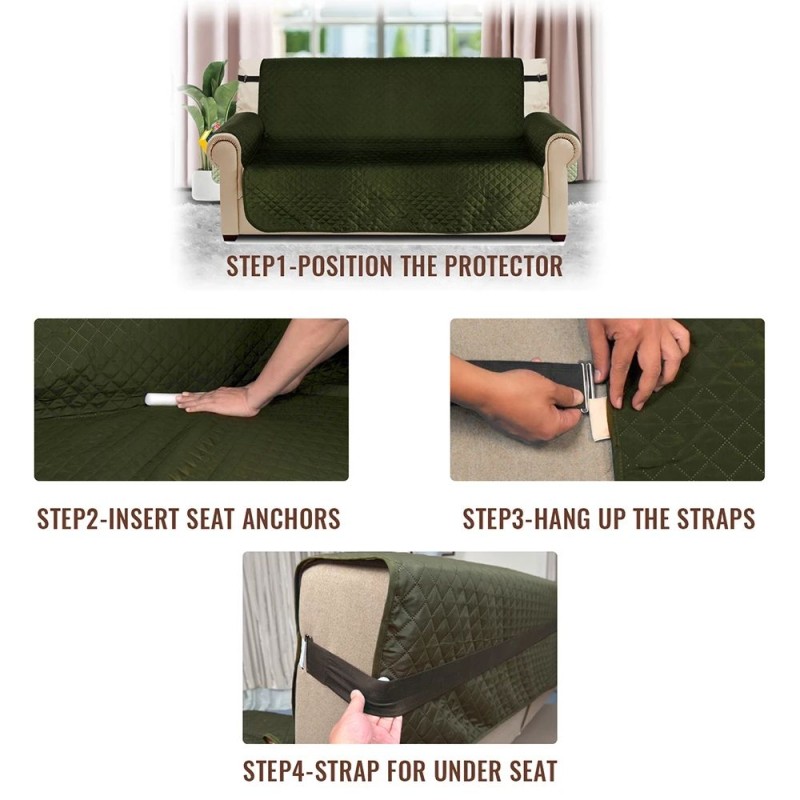 STEP1-POSITION THE PROTECTOR

STEP2-INSERT SEAT ANCHORS

STEP3-HANG UP THE STRAPS

STEP4-STRAP FOR UNDER SEAT