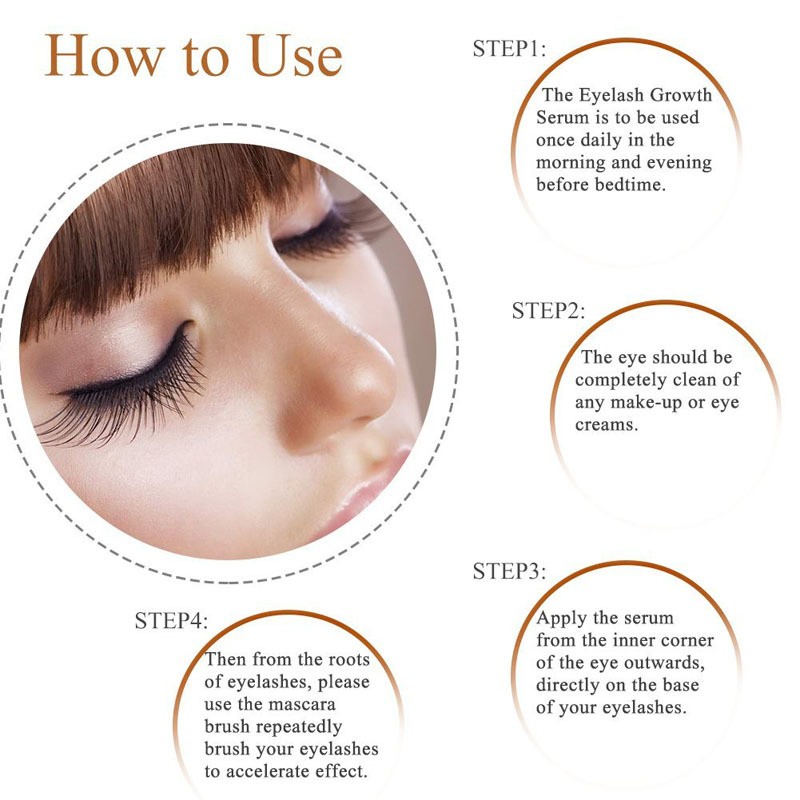 How to Use

STEP1:

The Eyelash Growth Serum is to be used once daily in the morning and evening before bedtime.

STEP2:

The eye should be completely clean of any make-up or eye creams.

STEP3:

Apply the serum from the inner corner of the eye outwards, directly on the base of your eyelashes.

STEP4:

Then from the roots of eyelashes, please use the mascara brush repeatedly brush your eyelashes to accelerate effect.