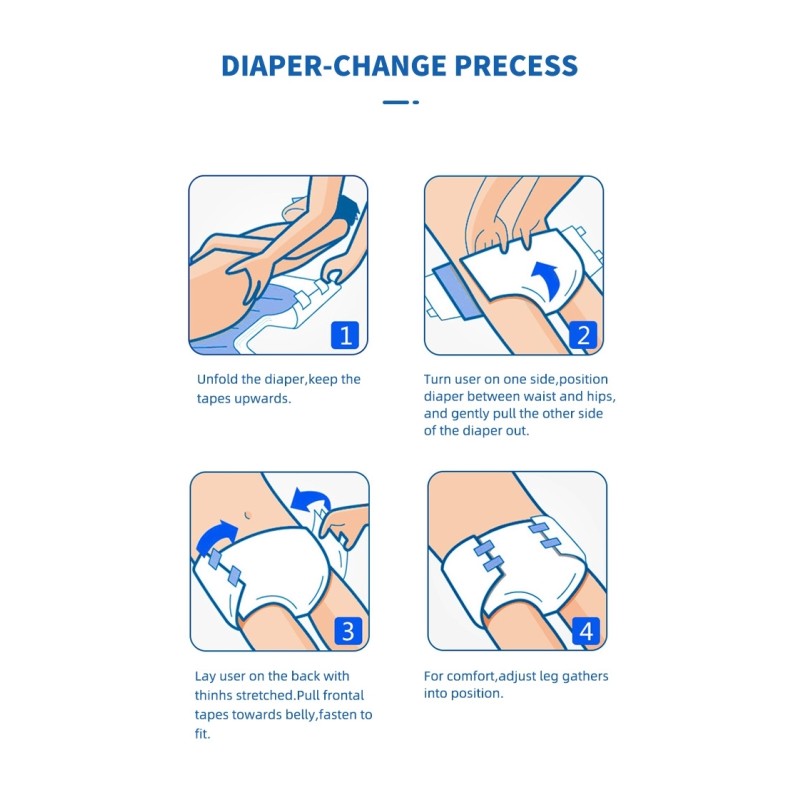 DIAPER-CHANGE PRECESS

1

Unfold the diaper,keep the tapes upwards.

2

Turn user on one side,position diaper between waist and hips, and gently pull the other side of the diaper out.

3

Lay user on the back with thinhs stretched.Pull frontal tapes towards belly,fasten to fit.

4

For comfort,adjust leg gathers into position.