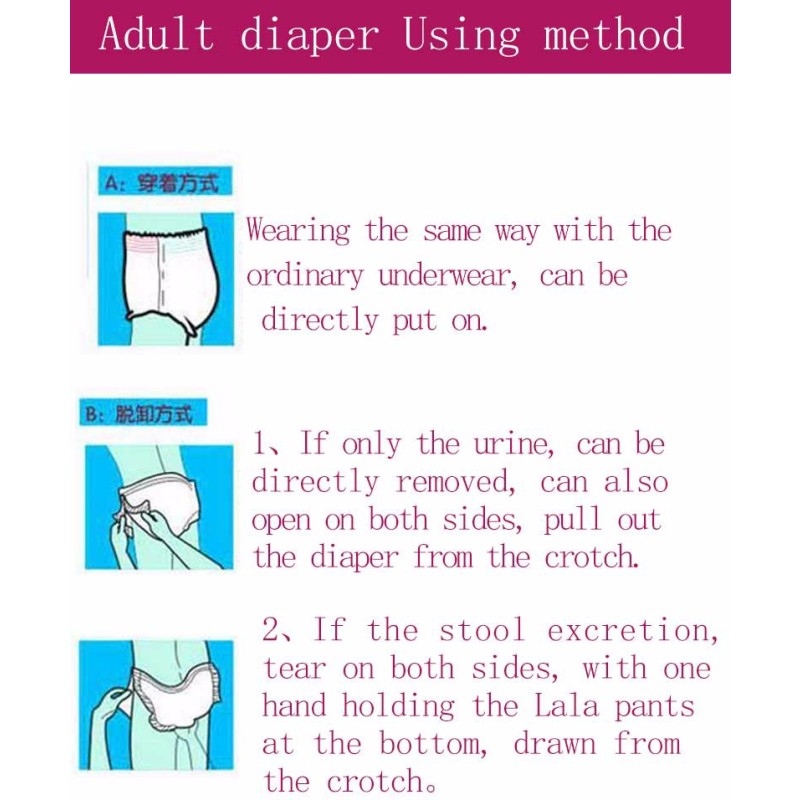 Adult diaper Using method

A: 穿着方式

Wearing the same way with the ordinary underwear, can be directly put on.

B: 脱卸方式

1、If only the urine, can be directly removed, can also open on both sides, pull out the diaper from the crotch.

2、If the stool excretion, tear on both sides, with one hand holding the Lala pants at the bottom, drawn from the crotch。