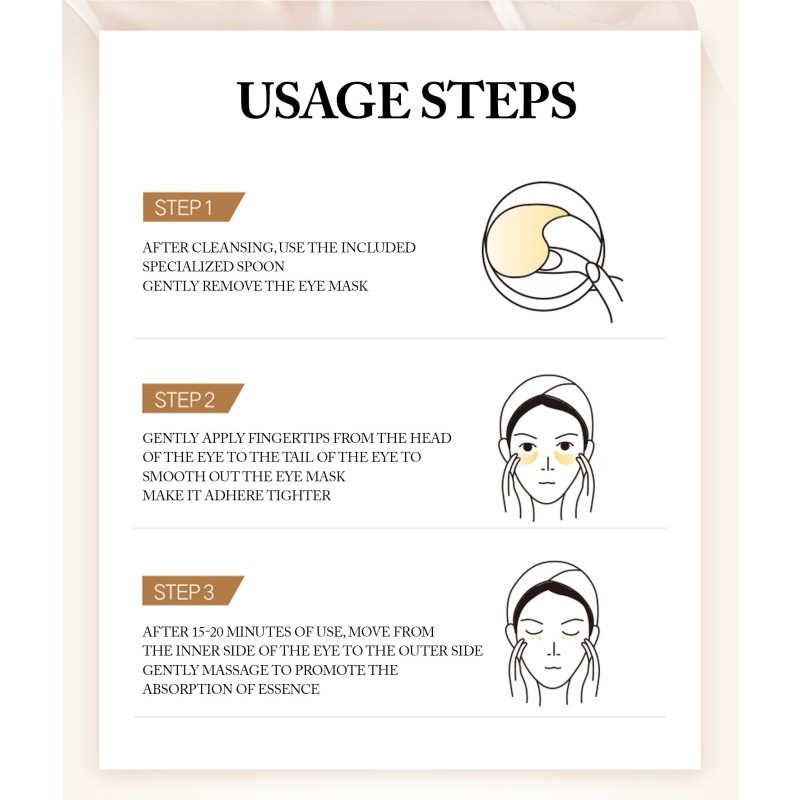 USAGE STEPS

STEP 1

AFTER CLEANSING, USE THE INCLUDED SPECIALIZED SPOON GENTLY REMOVE THE EYE MASK

STEP 2

GENTLY APPLY FINGERTIPS FROM THE HEAD OF THE EYE TO THE TAIL OF THE EYE TO SMOOTH OUT THE EYE MASK MAKE IT ADHERE TIGHTER

STEP 3

AFTER 15-20 MINUTES OF USE, MOVE FROM THE INNER SIDE OF THE EYE TO THE OUTER SIDE GENTLY MASSAGE TO PROMOTE THE ABSORPTION OF ESSENCE