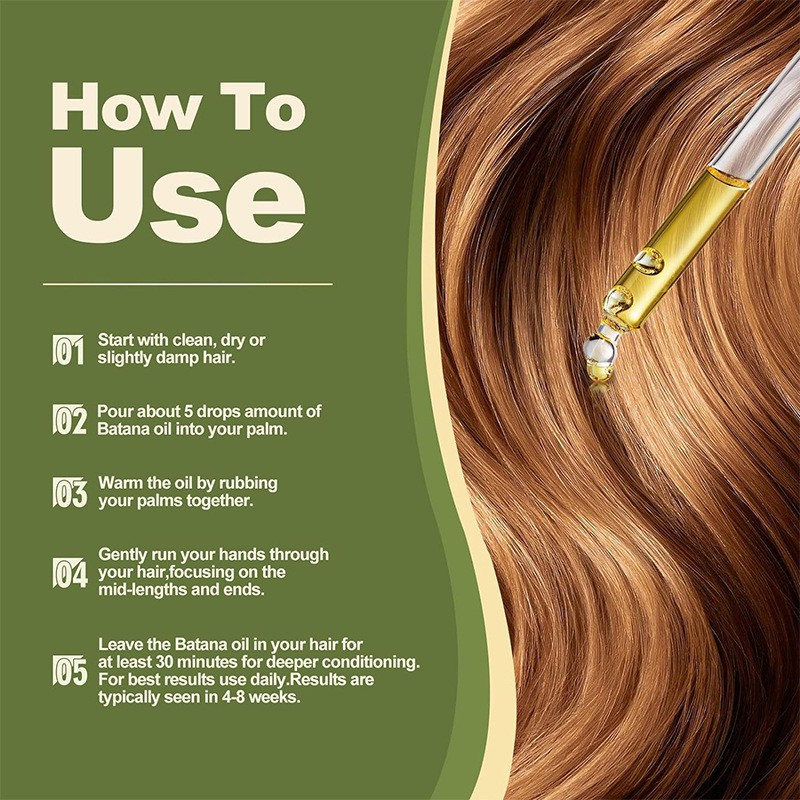 How To Use

01 Start with clean, dry or slightly damp hair.

02 Pour about 5 drops amount of Batana oil into your palm.

03 Warm the oil by rubbing your palms together.

04 Gently run your hands through your hair,focusing on the mid-lengths and ends.

05 Leave the Batana oil in your hair for at least 30 minutes for deeper conditioning. For best results use daily.Results are typically seen in 4-8 weeks.