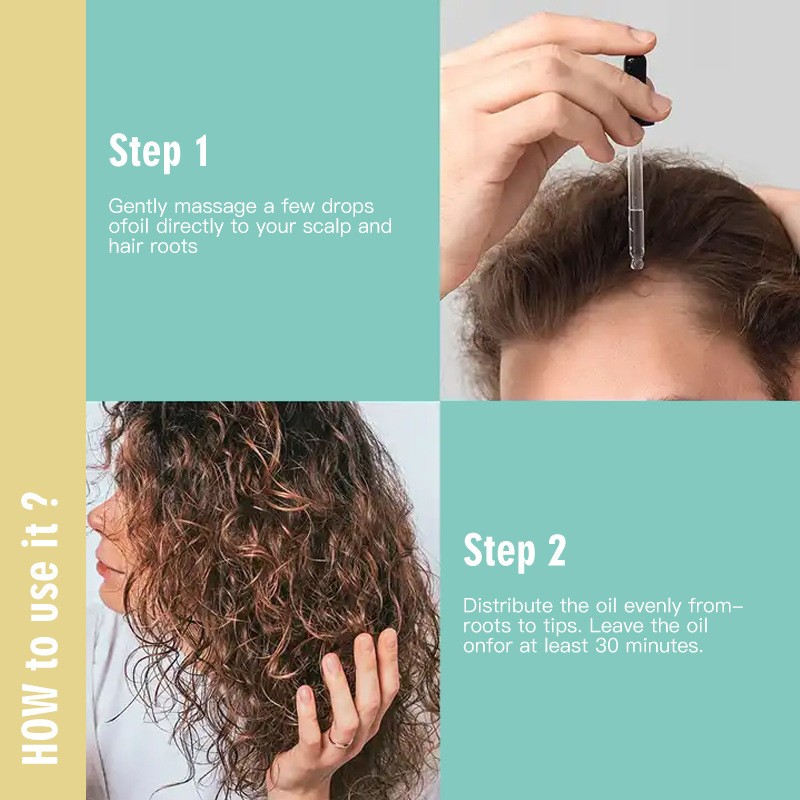 HOW to use it ?

Step 1

Gently massage a few drops ofoil directly to your scalp and hair roots

Step 2

Distribute the oil evenly from-roots to tips. Leave the oil onfor at least 30 minutes.