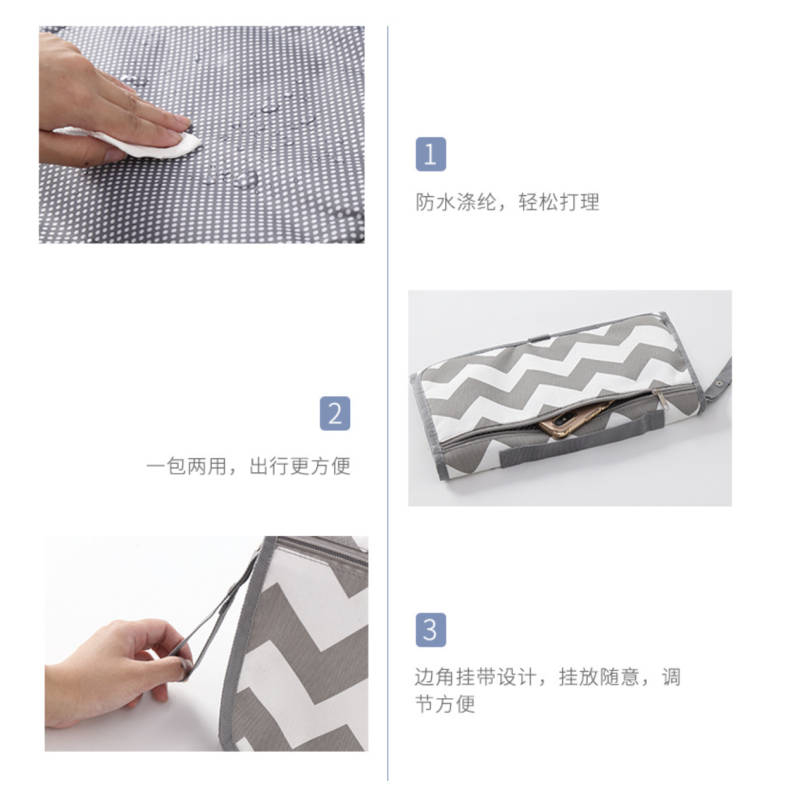 1

防水涤纶，轻松打理

2

一包两用，出行更方便

3

边角挂带设计，挂放随意，调节方便