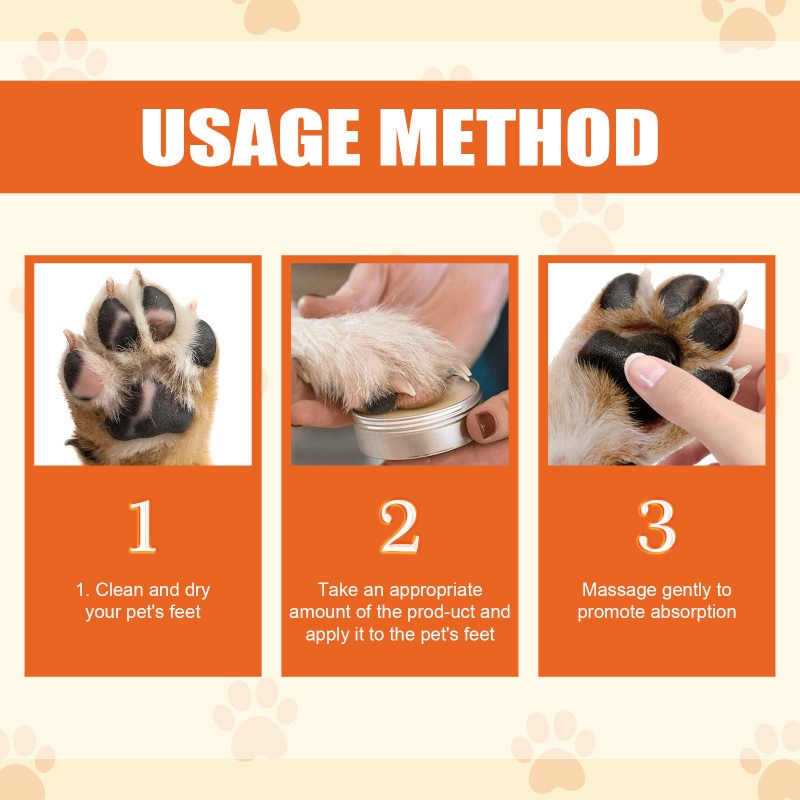 USAGE METHOD

1

1. Clean and dry your pet's feet

2

Take an appropriate amount of the prod-uct and apply it to the pet's feet

3

Massage gently to promote absorption