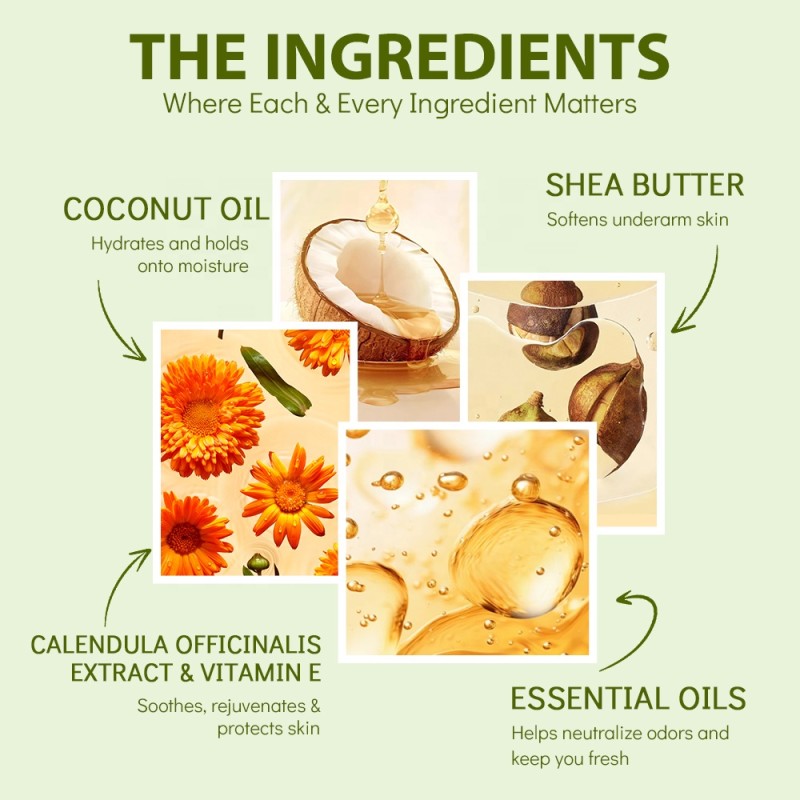 THE INGREDIENTS
Where Each & Every Ingredient Matters

COCONUT OIL
Hydrates and holds onto moisture

SHEA BUTTER
Softens underarm skin

CALENDULA OFFICINALIS EXTRACT & VITAMIN E
Soothes, rejuvenates & protects skin

ESSENTIAL OILS
Helps neutralize odors and keep you fresh