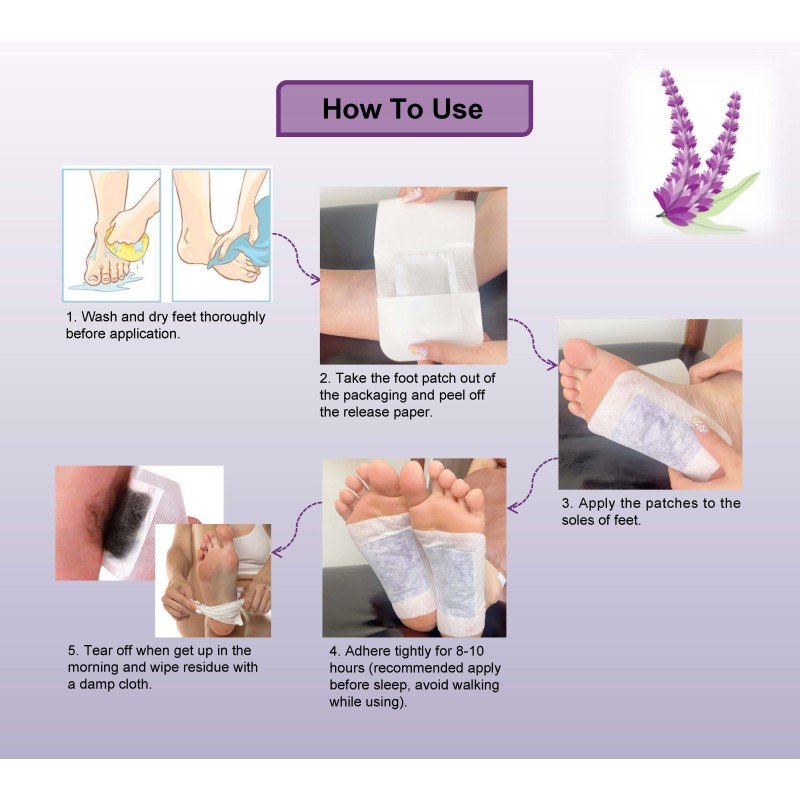 How To Use

1. Wash and dry feet thoroughly before application.

2. Take the foot patch out of the packaging and peel off the release paper.

3. Apply the patches to the soles of feet.

4. Adhere tightly for 8-10 hours (recommended apply before sleep, avoid walking while using).

5. Tear off when get up in the morning and wipe residue with a damp cloth.