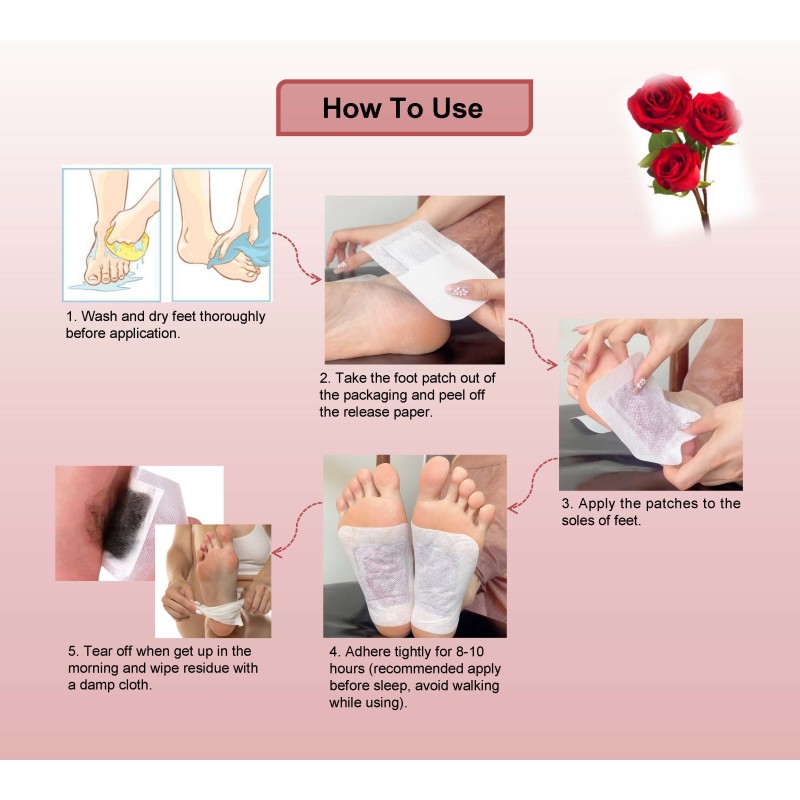 How To Use

1. Wash and dry feet thoroughly before application.

2. Take the foot patch out of the packaging and peel off the release paper.

3. Apply the patches to the soles of feet.

4. Adhere tightly for 8-10 hours (recommended apply before sleep, avoid walking while using).

5. Tear off when get up in the morning and wipe residue with a damp cloth.