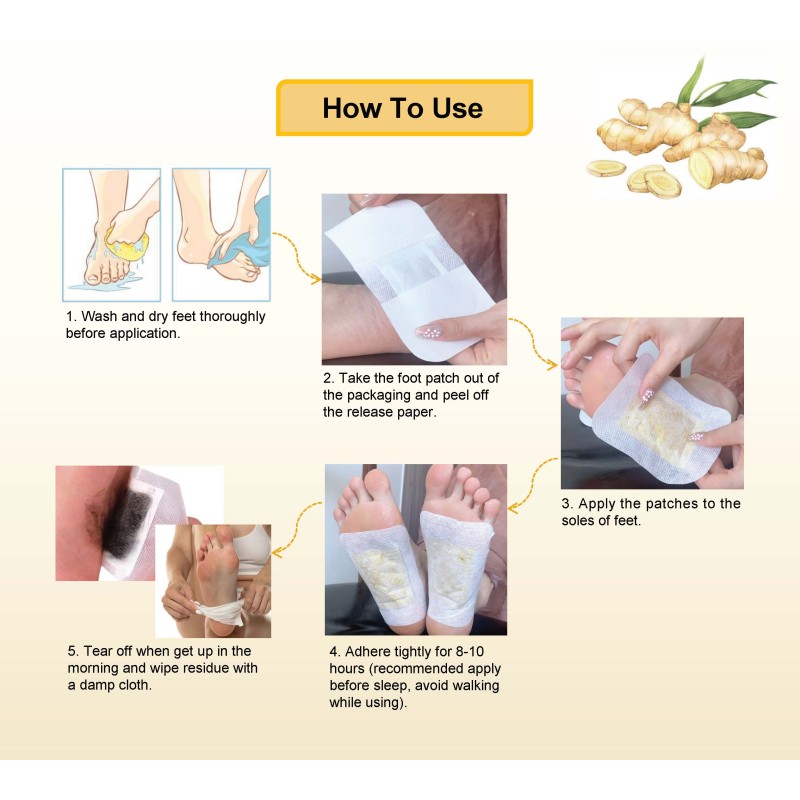 How To Use

1. Wash and dry feet thoroughly before application.

2. Take the foot patch out of the packaging and peel off the release paper.

3. Apply the patches to the soles of feet.

4. Adhere tightly for 8-10 hours (recommended apply before sleep, avoid walking while using).

5. Tear off when get up in the morning and wipe residue with a damp cloth.