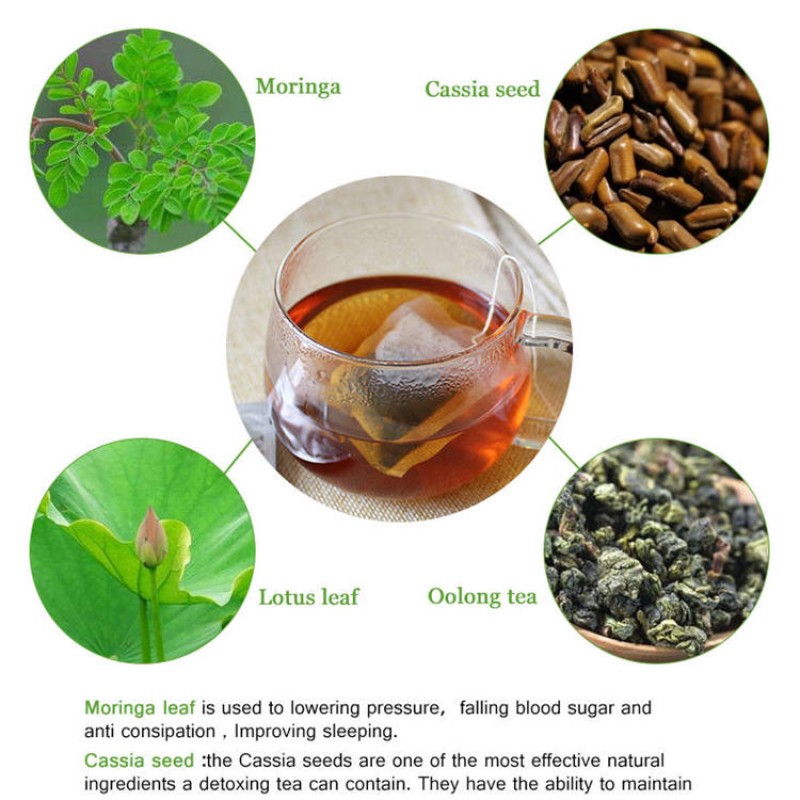 Moringa

Cassia seed

Lotus leaf

Oolong tea

Moringa leaf is used to lowering pressure, falling blood sugar and anti consipation , Improving sleeping.

Cassia seed :the Cassia seeds are one of the most effective natural ingredients a detoxing tea can contain. They have the ability to maintain