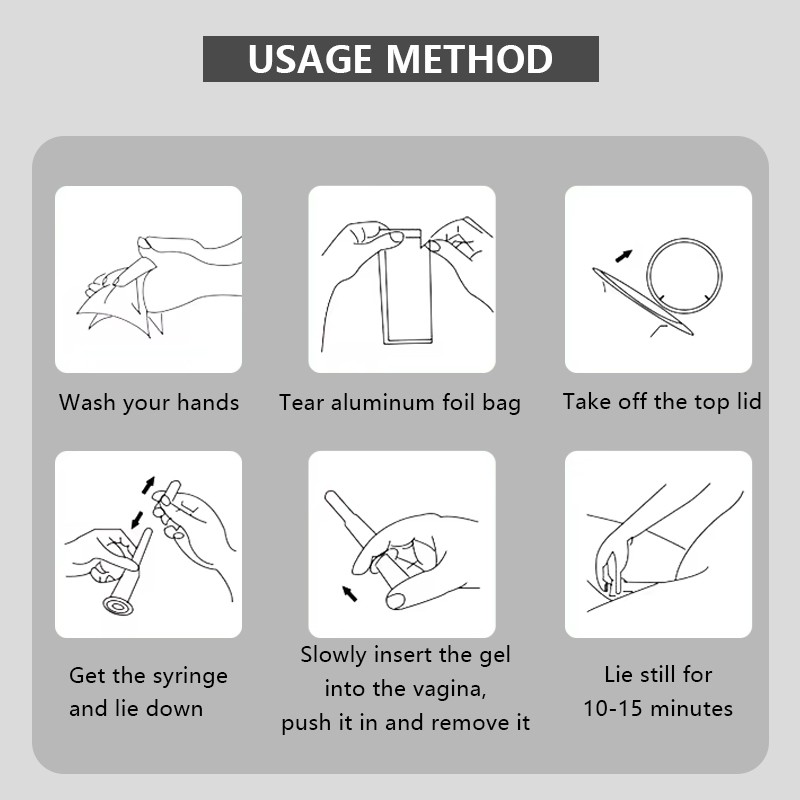 USAGE METHOD

Wash your hands

Tear aluminum foil bag

Take off the top lid

Get the syringe and lie down

Slowly insert the gel into the vagina, push it in and remove it

Lie still for 10-15 minutes