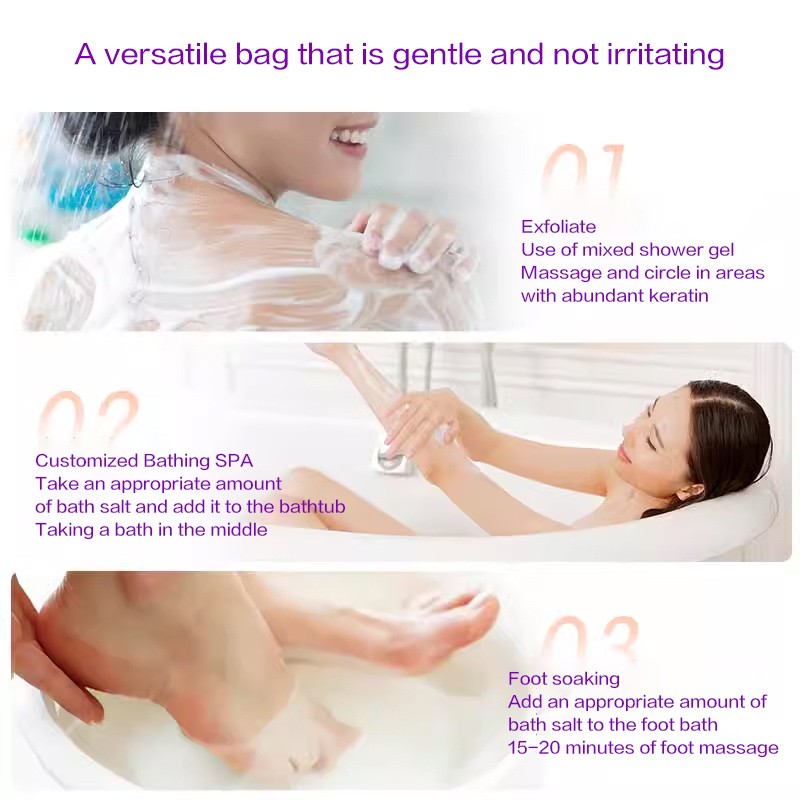 A versatile bag that is gentle and not irritating

01

Exfoliate
Use of mixed shower gel
Massage and circle in areas with abundant keratin

02

Customized Bathing SPA
Take an appropriate amount of bath salt and add it to the bathtub
Taking a bath in the middle

03

Foot soaking
Add an appropriate amount of bath salt to the foot bath
15-20 minutes of foot massage