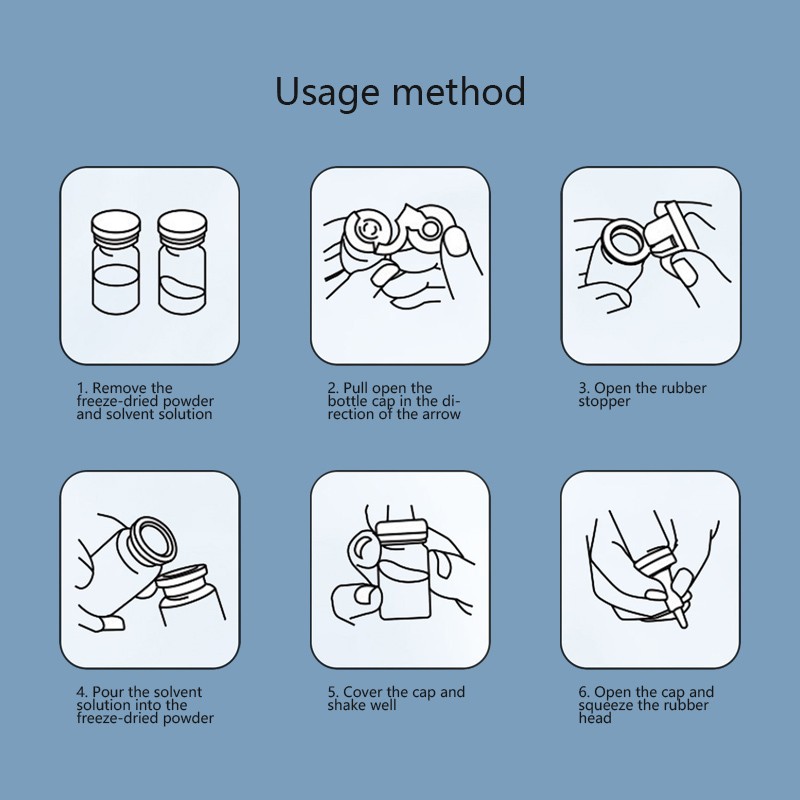 Usage method

1. Remove the freeze-dried powder and solvent solution

2. Pull open the bottle cap in the direction of the arrow

3. Open the rubber stopper

4. Pour the solvent solution into the freeze-dried powder

5. Cover the cap and shake well

6. Open the cap and squeeze the rubber head