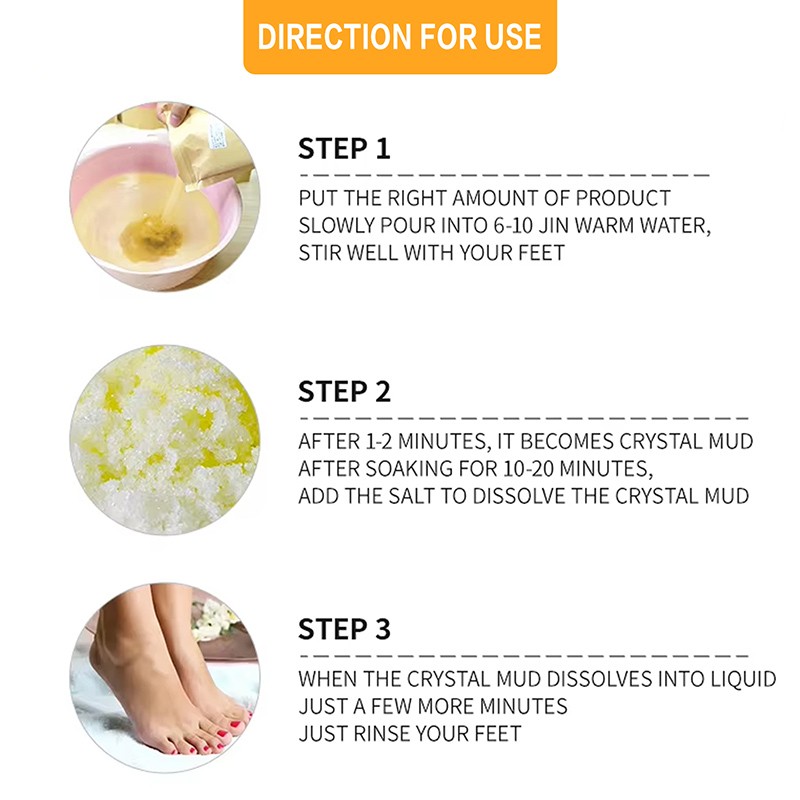 DIRECTION FOR USE

STEP 1

PUT THE RIGHT AMOUNT OF PRODUCT SLOWLY POUR INTO 6-10 JIN WARM WATER, STIR WELL WITH YOUR FEET

STEP 2

AFTER 1-2 MINUTES, IT BECOMES CRYSTAL MUD AFTER SOAKING FOR 10-20 MINUTES, ADD THE SALT TO DISSOLVE THE CRYSTAL MUD

STEP 3

WHEN THE CRYSTAL MUD DISSOLVES INTO LIQUID JUST A FEW MORE MINUTES JUST RINSE YOUR FEET