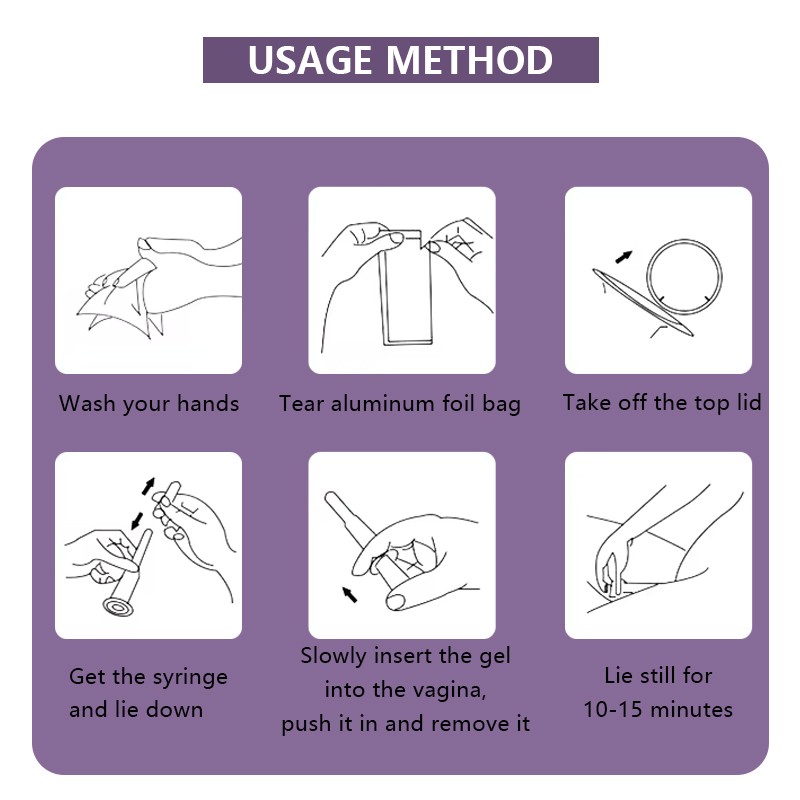 USAGE METHOD

Wash your hands

Tear aluminum foil bag

Take off the top lid

Get the syringe and lie down

Slowly insert the gel into the vagina, push it in and remove it

Lie still for 10-15 minutes