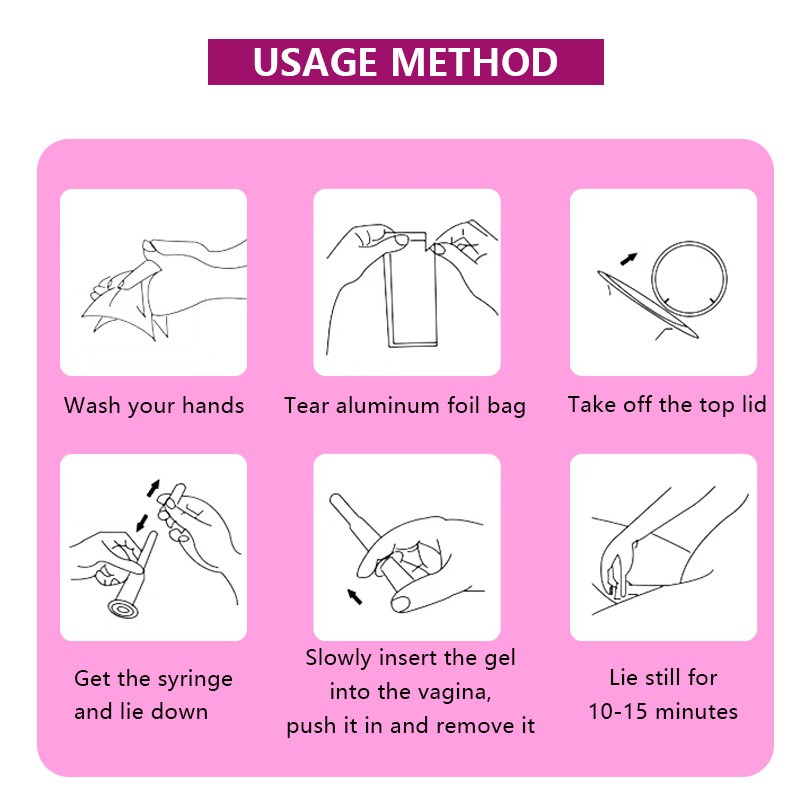 USAGE METHOD

Wash your hands

Tear aluminum foil bag

Take off the top lid

Get the syringe and lie down

Slowly insert the gel into the vagina, push it in and remove it

Lie still for 10-15 minutes