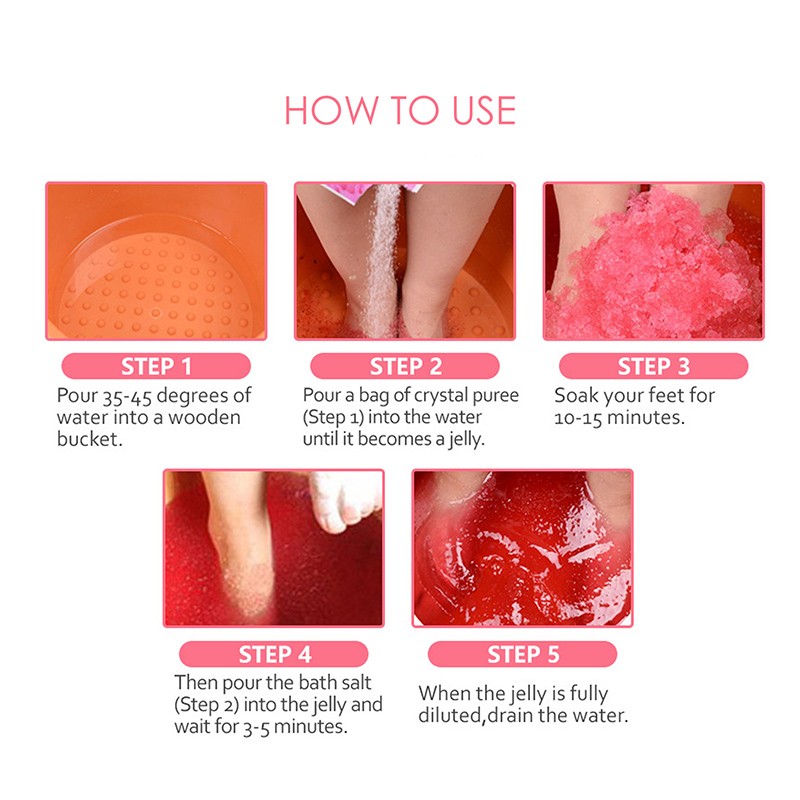 HOW TO USE

STEP 1
Pour 35-45 degrees of water into a wooden bucket.

STEP 2
Pour a bag of crystal puree (Step 1) into the water until it becomes a jelly.

STEP 3
Soak your feet for 10-15 minutes.

STEP 4
Then pour the bath salt (Step 2) into the jelly and wait for 3-5 minutes.

STEP 5
When the jelly is fully diluted,drain the water.