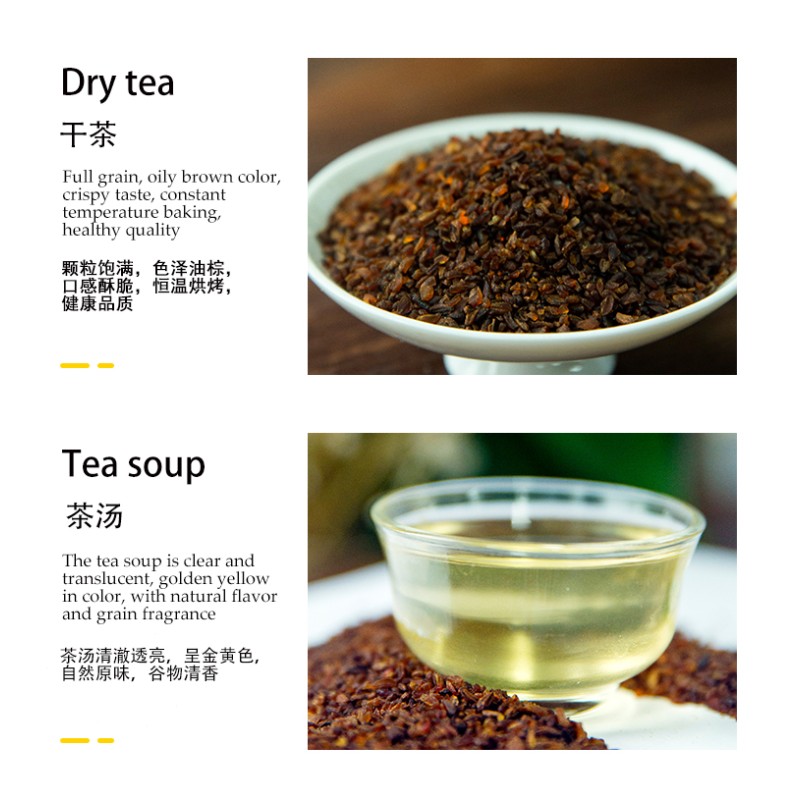 Dry tea

干茶

Full grain, oily brown color, crispy taste, constant temperature baking, healthy quality

颗粒饱满，色泽油棕，口感酥脆，恒温烘烤，健康品质

Tea soup

茶汤

The tea soup is clear and translucent, golden yellow in color, with natural flavor and grain fragrance

茶汤清澈透亮，呈金黄色，自然原味，谷物清香