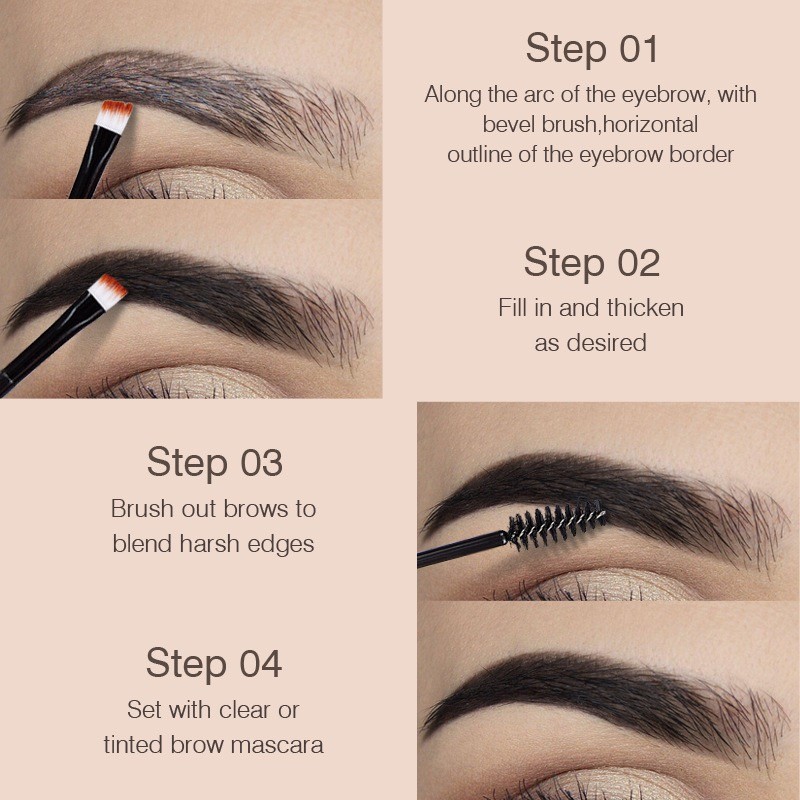 Step 01
Along the arc of the eyebrow, with bevel brush,horizontal outline of the eyebrow border

Step 02
Fill in and thicken as desired

Step 03
Brush out brows to blend harsh edges

Step 04
Set with clear or tinted brow mascara