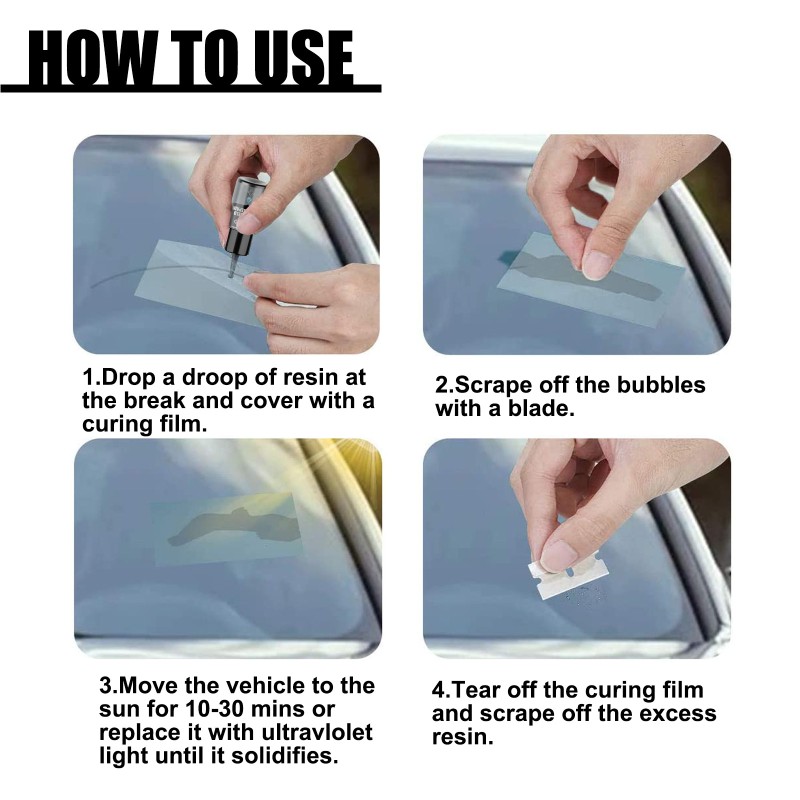 HOW TO USE

1.Drop a droop of resin at the break and cover with a curing film.

2.Scrape off the bubbles with a blade.

3.Move the vehicle to the sun for 10-30 mins or replace it with ultravlolet light until it solidifies.

4.Tear off the curing film and scrape off the excess resin.