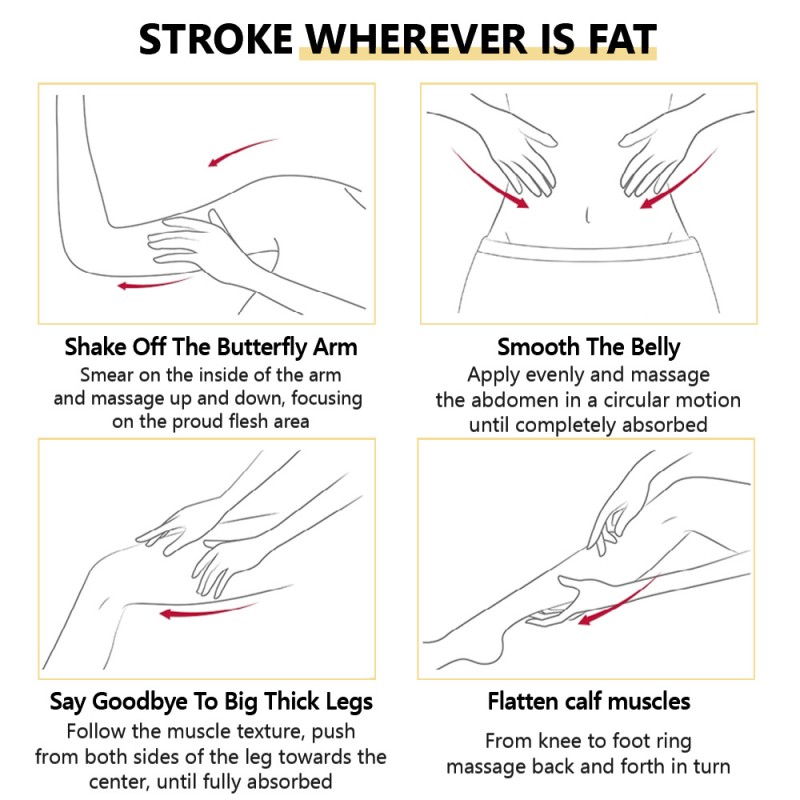 STROKE WHEREVER IS FAT

Shake Off The Butterfly Arm
Smear on the inside of the arm and massage up and down, focusing on the proud flesh area

Smooth The Belly
Apply evenly and massage the abdomen in a circular motion until completely absorbed

Say Goodbye To Big Thick Legs
Follow the muscle texture, push from both sides of the leg towards the center, until fully absorbed

Flatten calf muscles
From knee to foot ring massage back and forth in turn