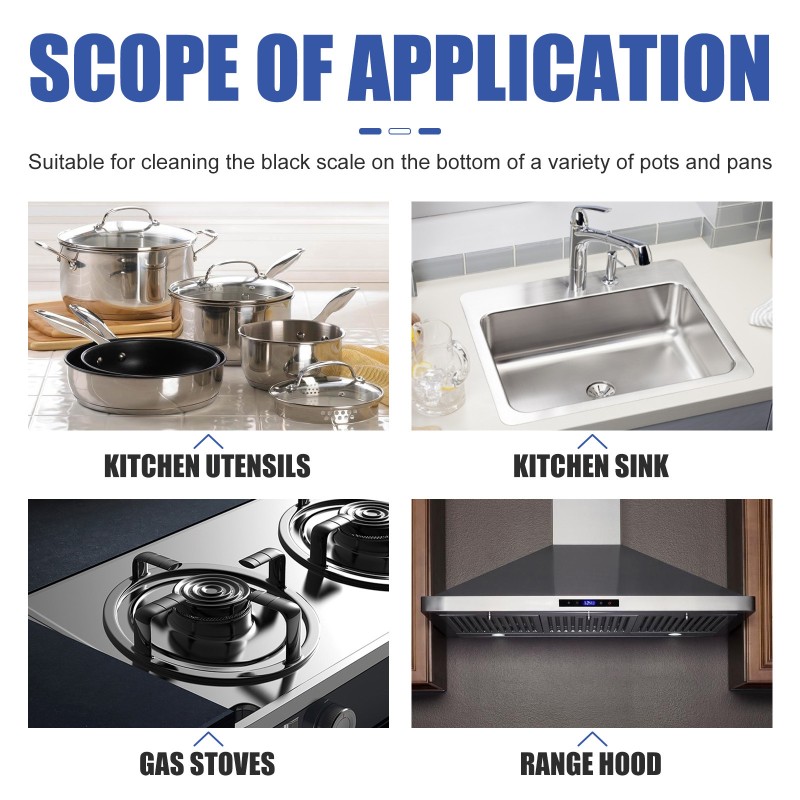 SCOPE OF APPLICATION

Suitable for cleaning the black scale on the bottom of a variety of pots and pans

KITCHEN UTENSILS

KITCHEN SINK

GAS STOVES

RANGE HOOD