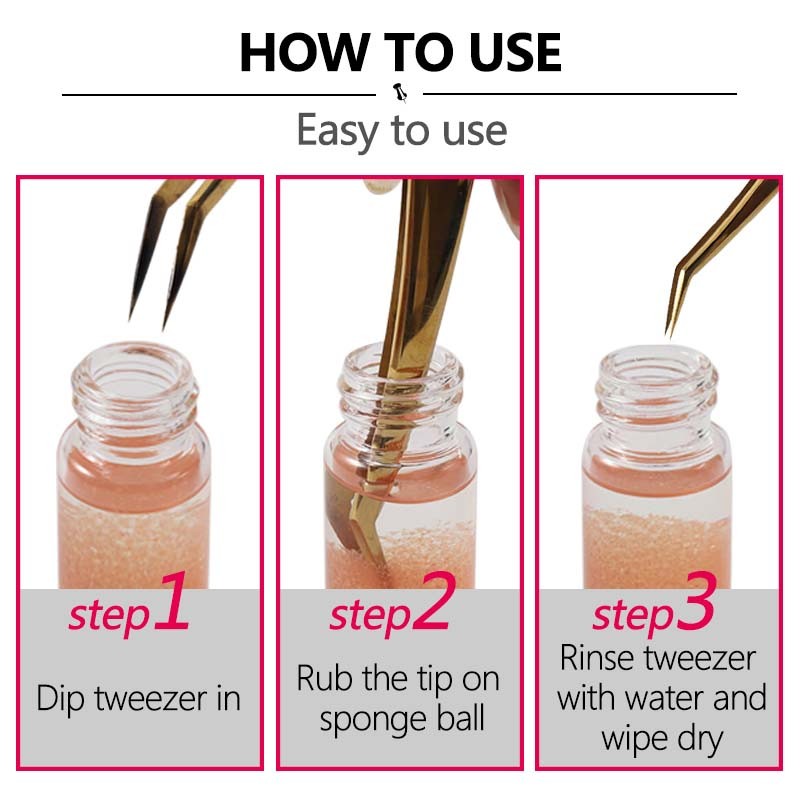 HOW TO USE

Easy to use

step1

Dip tweezer in

step2

Rub the tip on sponge ball

step3

Rinse tweezer with water and wipe dry