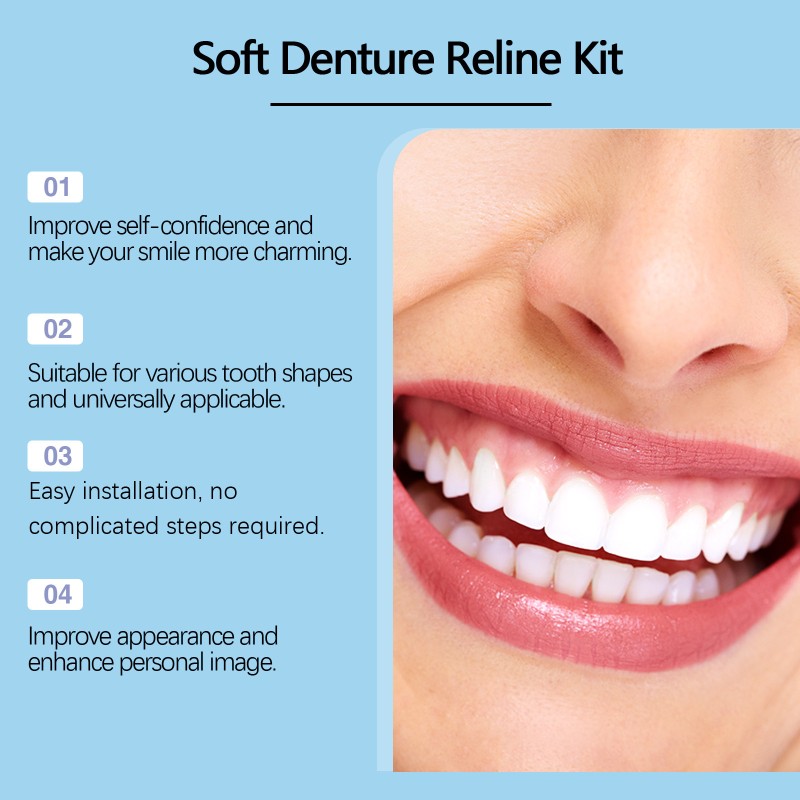 Soft Denture Reline Kit

01

Improve self-confidence and make your smile more charming.

02

Suitable for various tooth shapes and universally applicable.

03

Easy installation, no complicated steps required.

04

Improve appearance and enhance personal image.