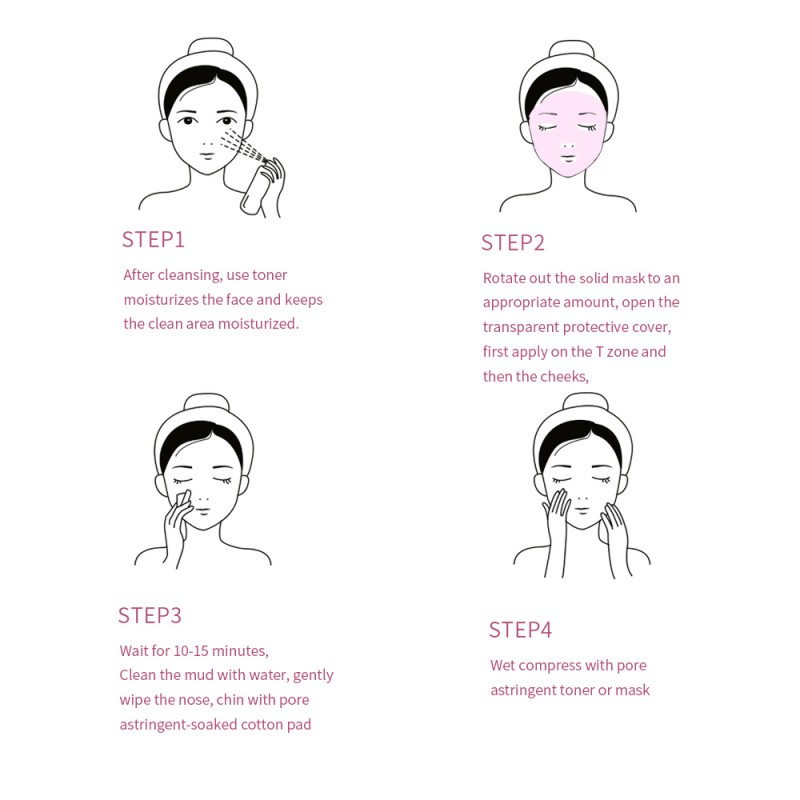 STEP1

After cleansing, use toner moisturizes the face and keeps the clean area moisturized.

STEP2

Rotate out the solid mask to an appropriate amount, open the transparent protective cover, first apply on the T zone and then the cheeks,

STEP3

Wait for 10-15 minutes,
Clean the mud with water, gently wipe the nose, chin with pore astringent-soaked cotton pad

STEP4

Wet compress with pore astringent toner or mask