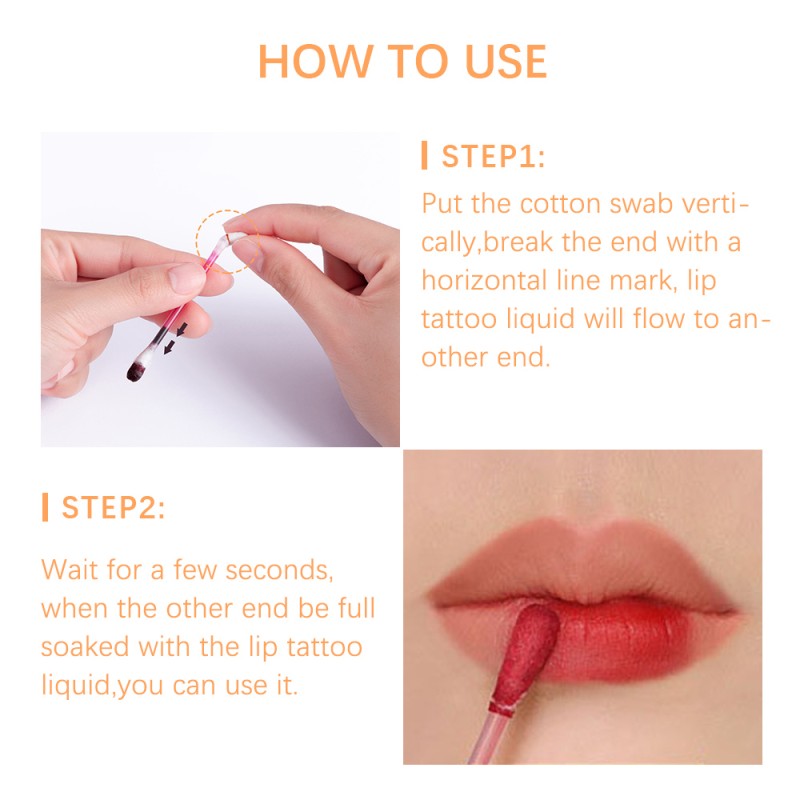 HOW TO USE

STEP1:

Put the cotton swab vertically,break the end with a horizontal line mark, lip tattoo liquid will flow to another end.

STEP2:

Wait for a few seconds, when the other end be full soaked with the lip tattoo liquid,you can use it.