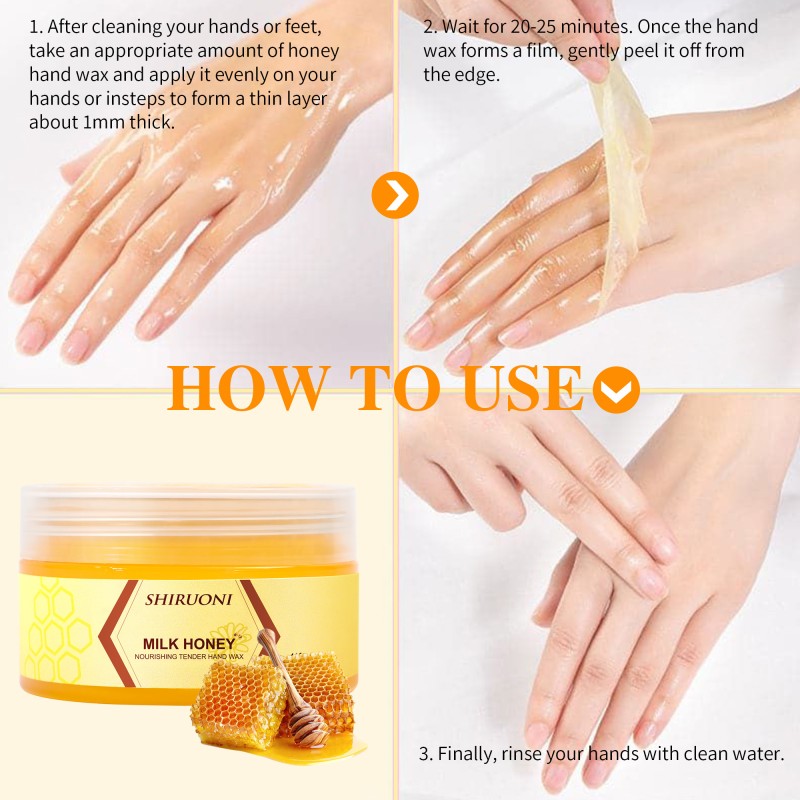 1. After cleaning your hands or feet, take an appropriate amount of honey hand wax and apply it evenly on your hands or insteps to form a thin layer about 1mm thick.

2. Wait for 20-25 minutes. Once the hand wax forms a film, gently peel it off from the edge.

HOW TO USE

SHIRUONI

MILK HONEY

NOURISHING TENDER HAND WAX

3. Finally, rinse your hands with clean water.