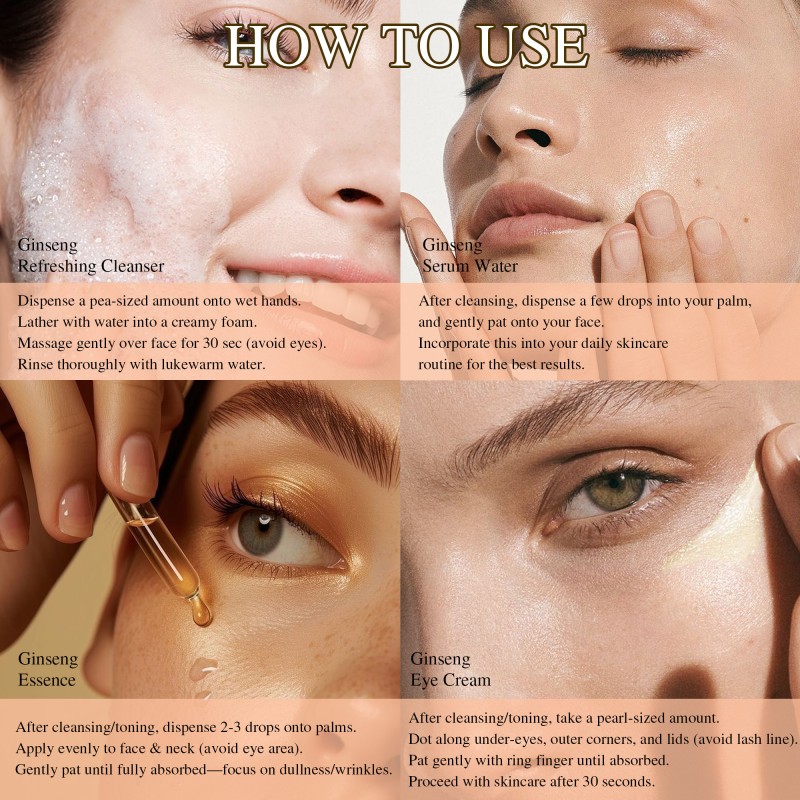 HOW TO USE

Ginseng
Refreshing Cleanser

Dispense a pea-sized amount onto wet hands.
Lather with water into a creamy foam.
Massage gently over face for 30 sec (avoid eyes).
Rinse thoroughly with lukewarm water.

Ginseng
Serum Water

After cleansing, dispense a few drops into your palm, and gently pat onto your face.
Incorporate this into your daily skincare routine for the best results.

Ginseng
Essence

After cleansing/toning, dispense 2-3 drops onto palms.
Apply evenly to face & neck (avoid eye area).
Gently pat until fully absorbed—focus on dullness/wrinkles.

Ginseng
Eye Cream

After cleansing/toning, take a pearl-sized amount.
Dot along under-eyes, outer corners, and lids (avoid lash line).
Pat gently with ring finger until absorbed.
Proceed with skincare after 30 seconds.