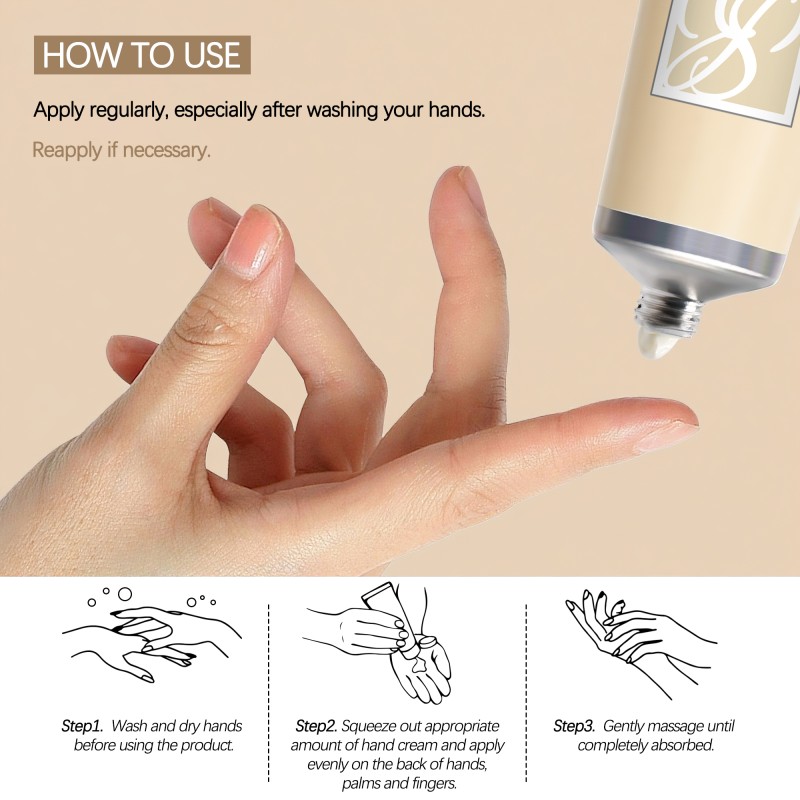 HOW TO USE

Apply regularly, especially after washing your hands.

Reapply if necessary.

Step1. Wash and dry hands before using the product.

Step2. Squeeze out appropriate amount of hand cream and apply evenly on the back of hands, palms and fingers.

Step3. Gently massage until completely absorbed.