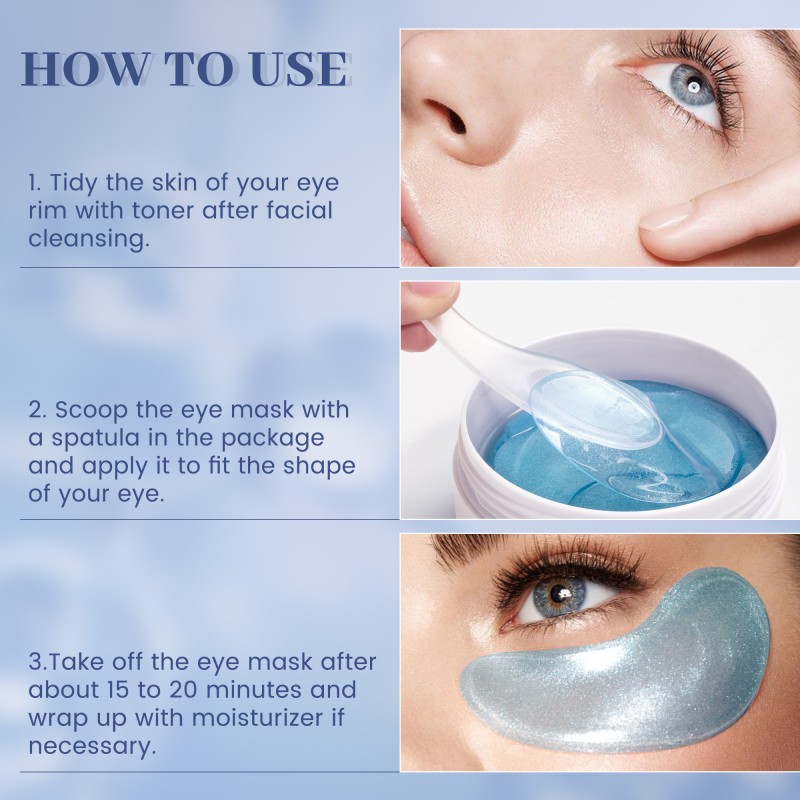 HOW TO USE

1. Tidy the skin of your eye rim with toner after facial cleansing.

2. Scoop the eye mask with a spatula in the package and apply it to fit the shape of your eye.

3.Take off the eye mask after about 15 to 20 minutes and wrap up with moisturizer if necessary.