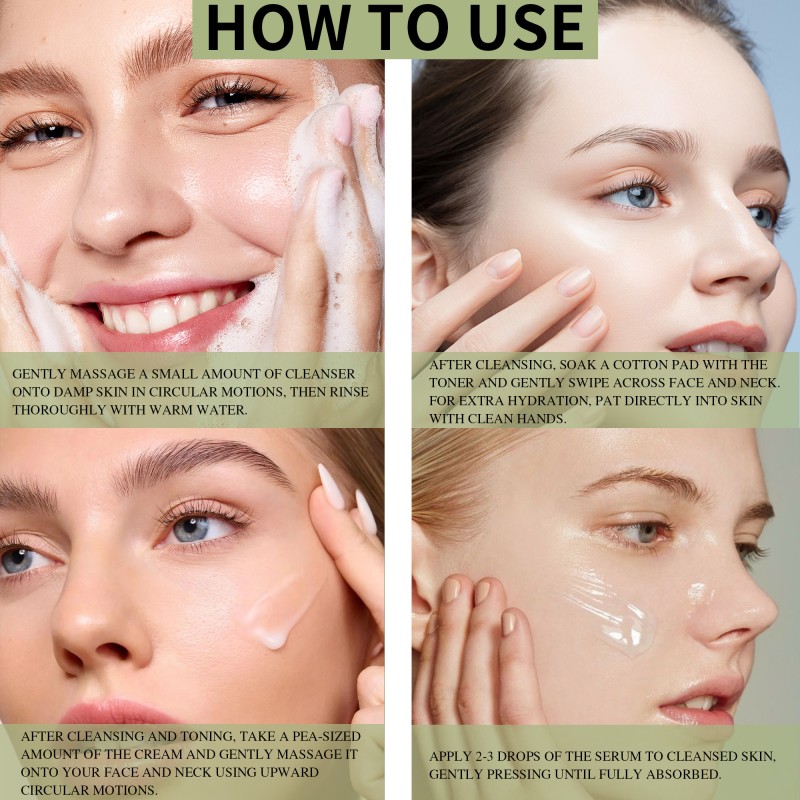 HOW TO USE

GENTLY MASSAGE A SMALL AMOUNT OF CLEANSER ONTO DAMP SKIN IN CIRCULAR MOTIONS, THEN RINSE THOROUGHLY WITH WARM WATER.

AFTER CLEANSING, SOAK A COTTON PAD WITH THE TONER AND GENTLY SWIPE ACROSS FACE AND NECK. FOR EXTRA HYDRATION, PAT DIRECTLY INTO SKIN WITH CLEAN HANDS.

AFTER CLEANSING AND TONING, TAKE A PEA-SIZED AMOUNT OF THE CREAM AND GENTLY MASSAGE IT ONTO YOUR FACE AND NECK USING UPWARD CIRCULAR MOTIONS.

APPLY 2-3 DROPS OF THE SERUM TO CLEANSED SKIN, GENTLY PRESSING UNTIL FULLY ABSORBED.