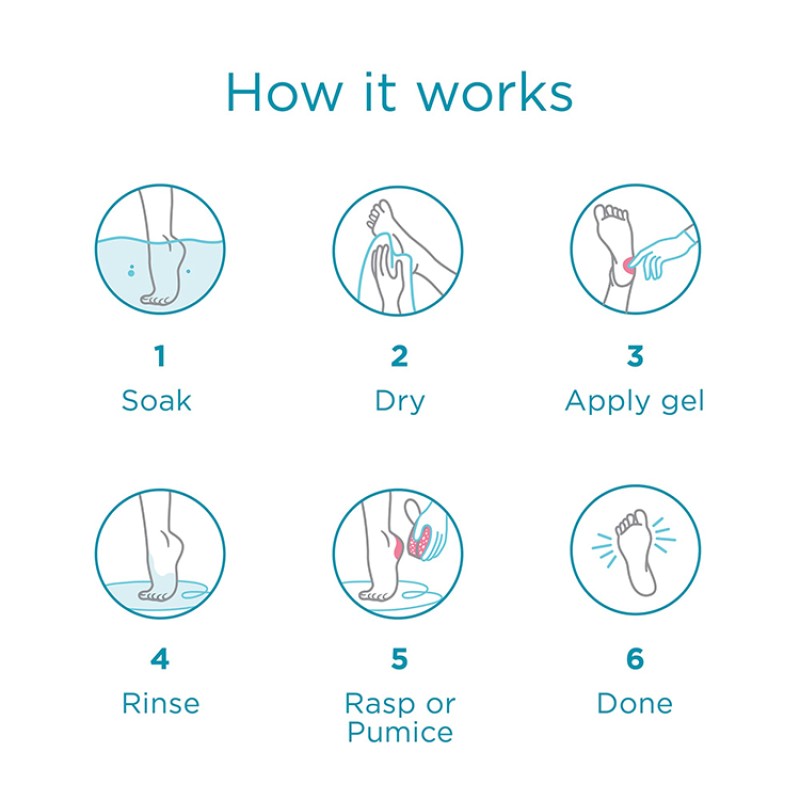 How it works

1
Soak

2
Dry

3
Apply gel

4
Rinse

5
Rasp or Pumice

6
Done