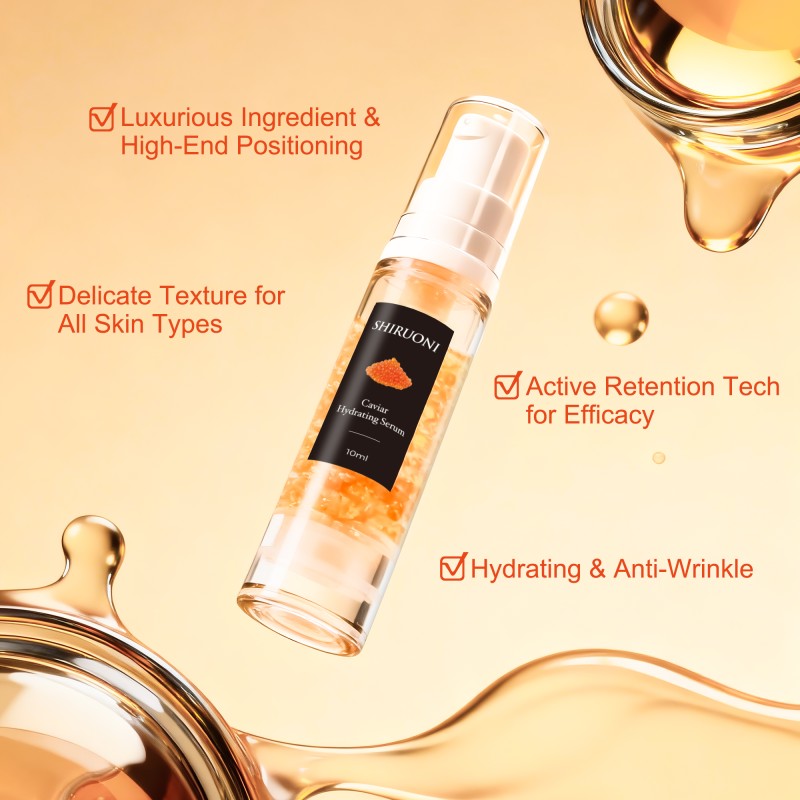 Luxurious Ingredient & High-End Positioning

Delicate Texture for All Skin Types

SHIRUONI

Caviar Hydrating Serum

10ml

Active Retention Tech for Efficacy

Hydrating & Anti-Wrinkle