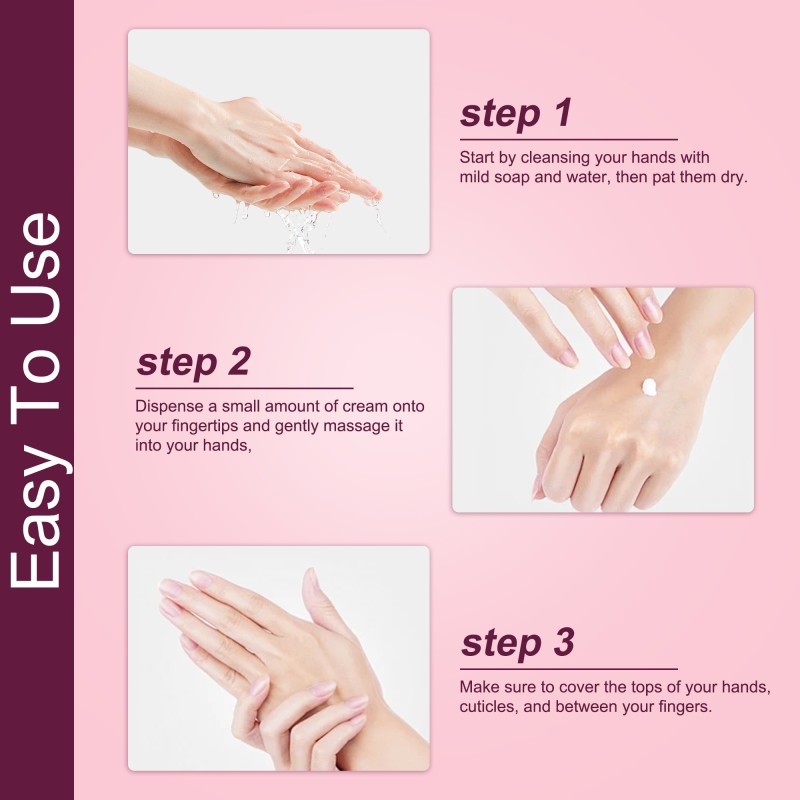 Easy To Use

step 1

Start by cleansing your hands with mild soap and water, then pat them dry.

step 2

Dispense a small amount of cream onto your fingertips and gently massage it into your hands,

step 3

Make sure to cover the tops of your hands, cuticles, and between your fingers.