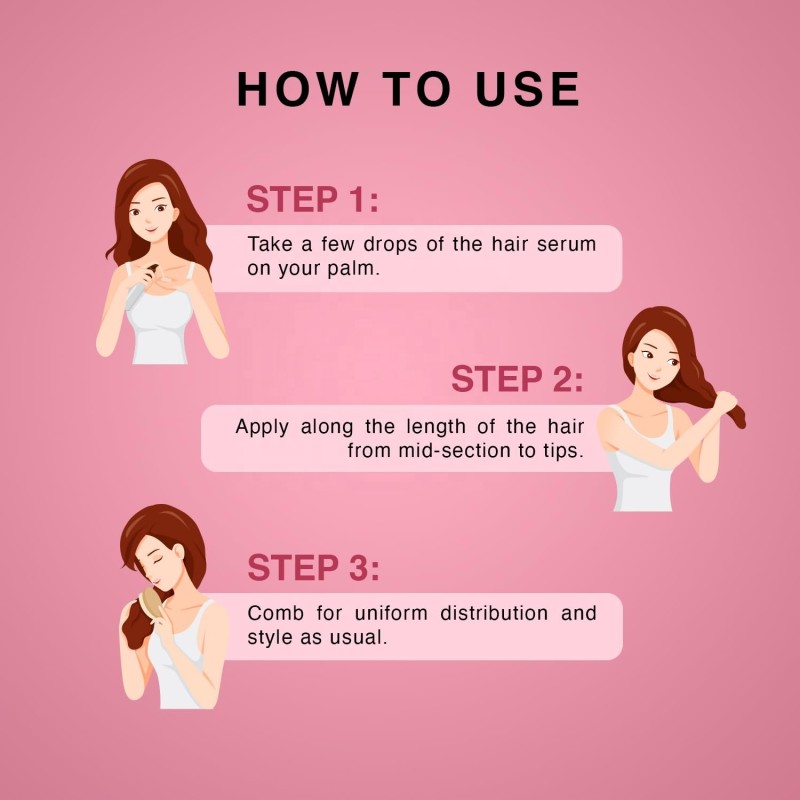 HOW TO USE

STEP 1:

Take a few drops of the hair serum on your palm.

STEP 2:

Apply along the length of the hair from mid-section to tips.

STEP 3:

Comb for uniform distribution and style as usual.