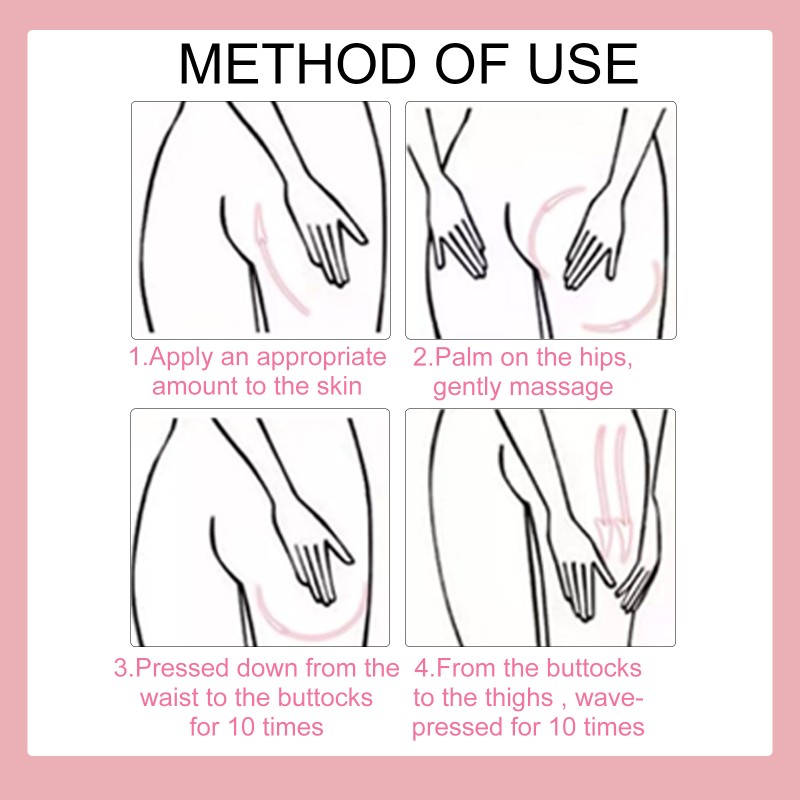 METHOD OF USE

1.Apply an appropriate amount to the skin

2.Palm on the hips, gently massage

3.Pressed down from the waist to the buttocks for 10 times

4.From the buttocks to the thighs , wave-pressed for 10 times