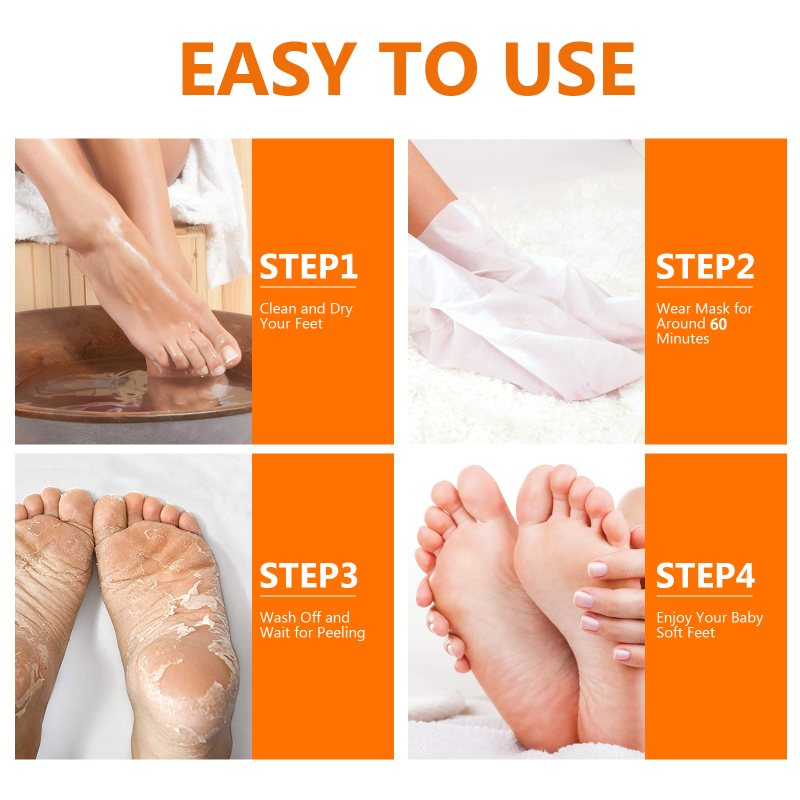 EASY TO USE

STEP1

Clean and Dry Your Feet

STEP2

Wear Mask for Around 60 Minutes

STEP3

Wash Off and Wait for Peeling

STEP4

Enjoy Your Baby Soft Feet