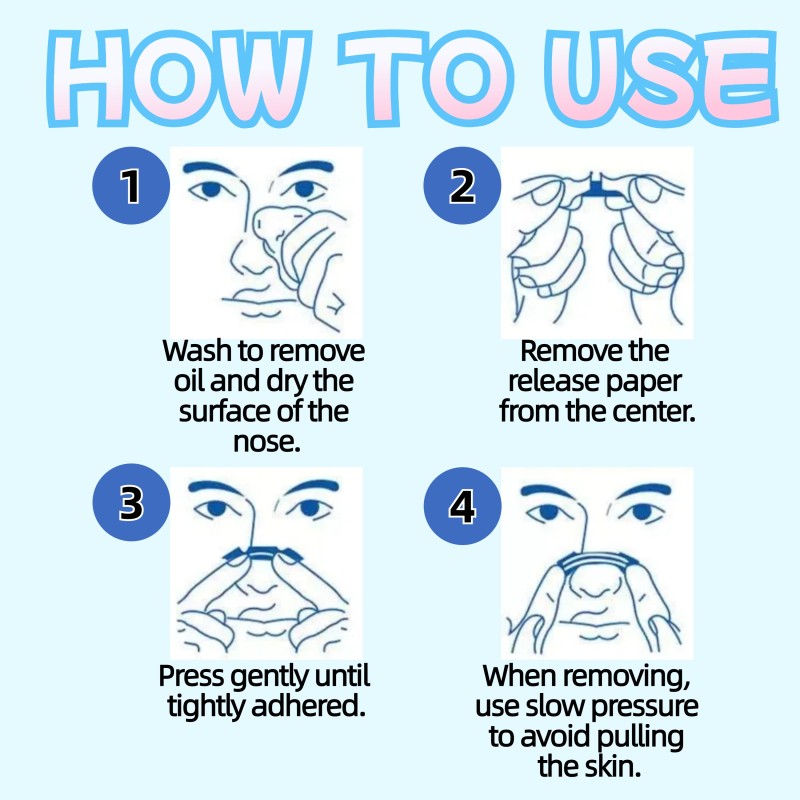 HOW TO USE

1
Wash to remove oil and dry the surface of the nose.

2
Remove the release paper from the center.

3
Press gently until tightly adhered.

4
When removing, use slow pressure to avoid pulling the skin.