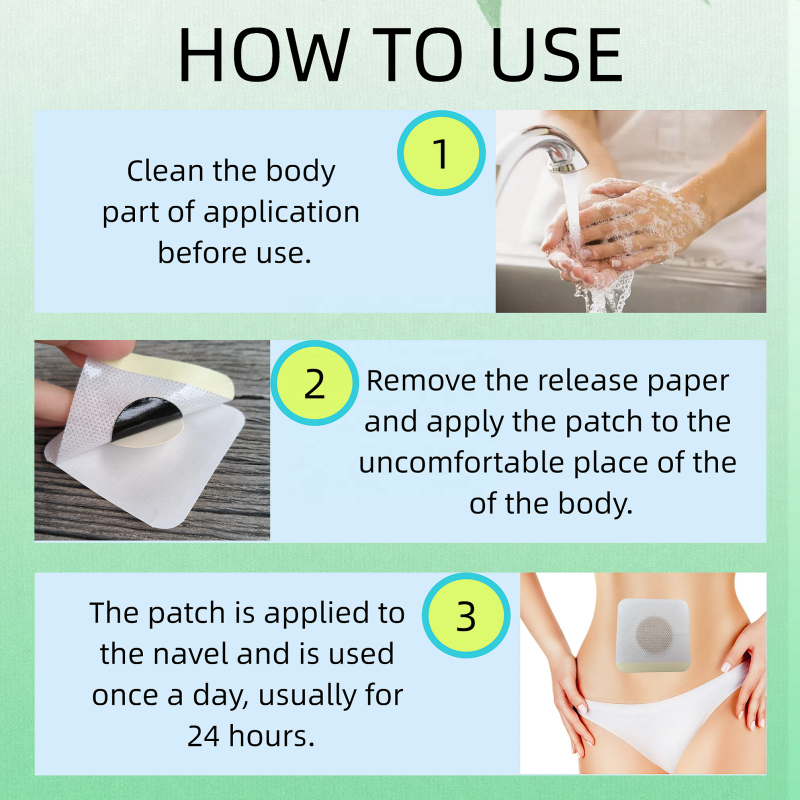 HOW TO USE

1

Clean the body part of application before use.

2

Remove the release paper and apply the patch to the uncomfortable place of the of the body.

3

The patch is applied to the navel and is used once a day, usually for 24 hours.