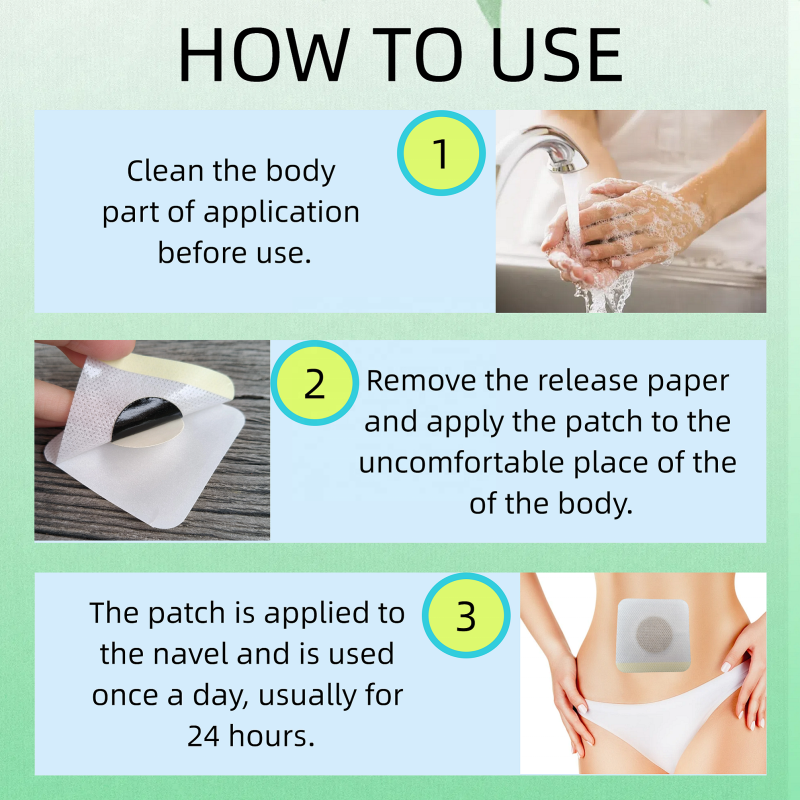 HOW TO USE

1

Clean the body part of application before use.

2

Remove the release paper and apply the patch to the uncomfortable place of the of the body.

3

The patch is applied to the navel and is used once a day, usually for 24 hours.