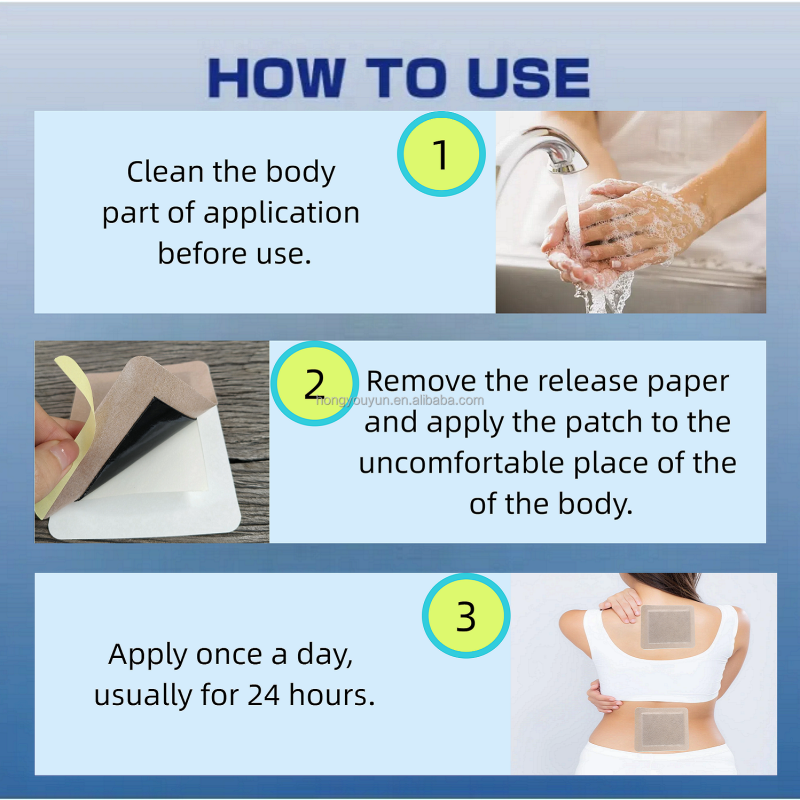 HOW TO USE

1

Clean the body part of application before use.

2

hongyouyun.en.alibaba.com

Remove the release paper and apply the patch to the uncomfortable place of the of the body.

3

Apply once a day, usually for 24 hours.