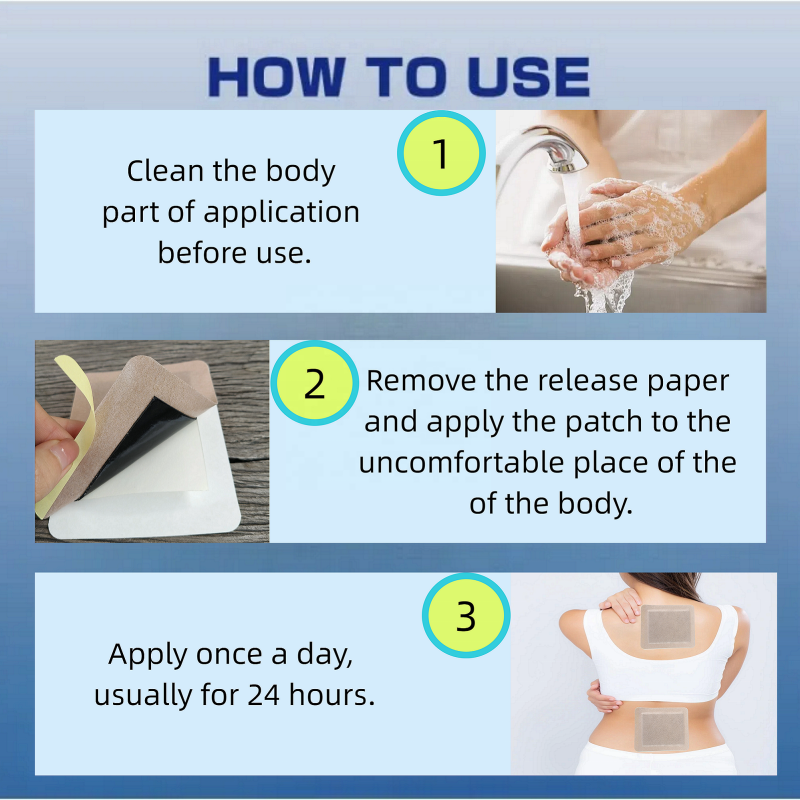 HOW TO USE

1

Clean the body part of application before use.

2

Remove the release paper and apply the patch to the uncomfortable place of the of the body.

3

Apply once a day, usually for 24 hours.